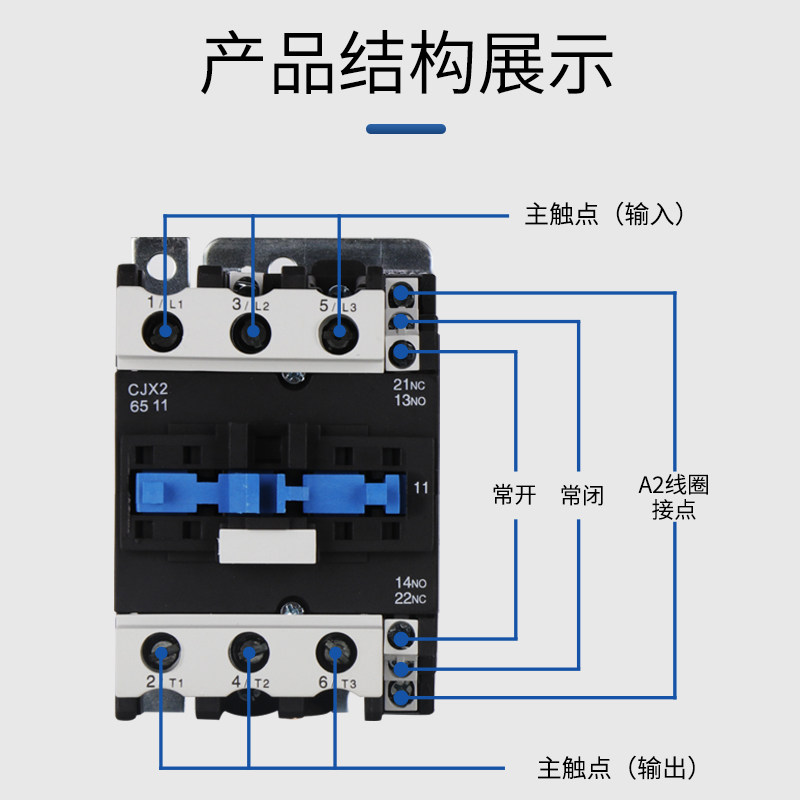 产品结构展示

主触点（输入）

1/L1 3/L2 5/L3

CJX2
65 11

21NC
13NO

11

常开 常闭 A2线圈接点

14NO
22NC

2/T1 4/T2 6/T3

主触点（输出）