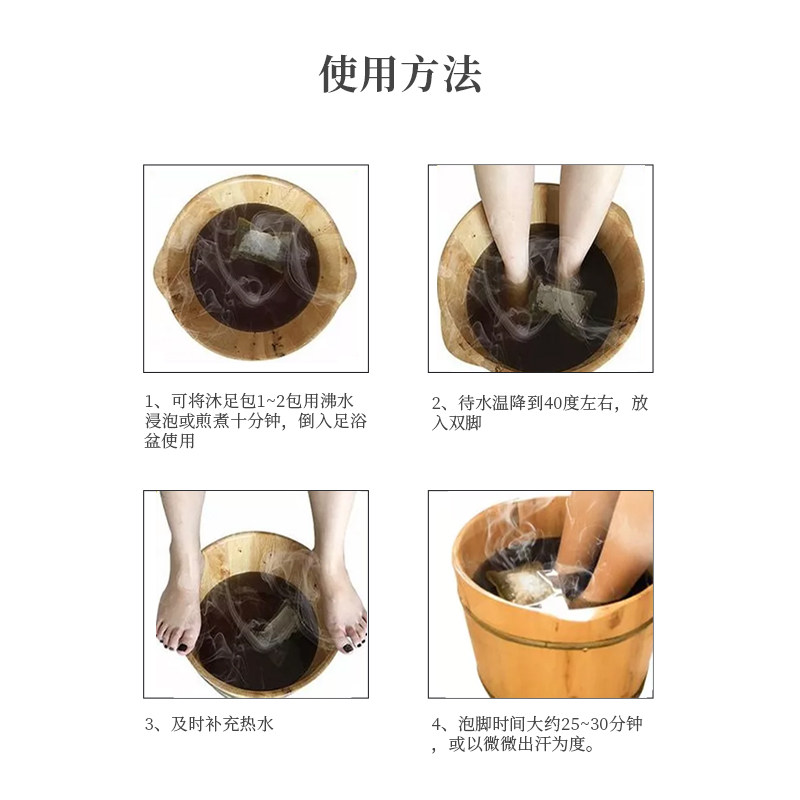 使用方法

1、可将沐足包1~2包用沸水浸泡或煎煮十分钟，倒入足浴盆使用

2、待水温降到40度左右，放入双脚

3、及时补充热水

4、泡脚时间大约25~30分钟，或以微微出汗为度。