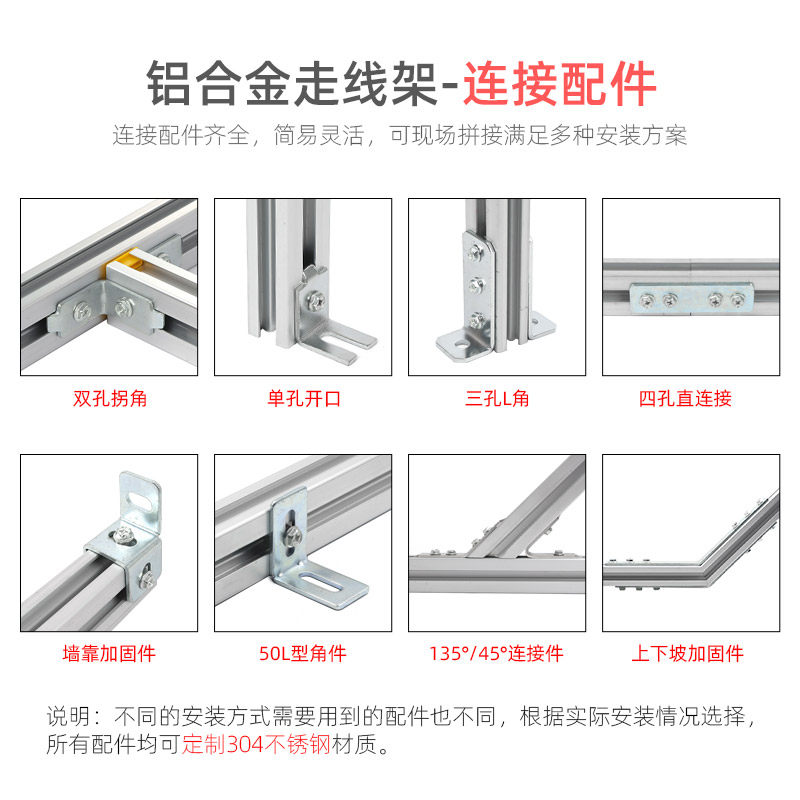 铝合金走线架-连接配件

连接配件齐全，简易灵活，可现场拼接满足多种安装方案

双孔拐角

单孔开口

三孔L角

四孔直连接

墙靠加固件

50L型角件

135°/45°连接件

上下坡加固件

说明：不同的安装方式需要用到的配件也不同，根据实际安装情况选择，所有配件均可定制304不锈钢材质。