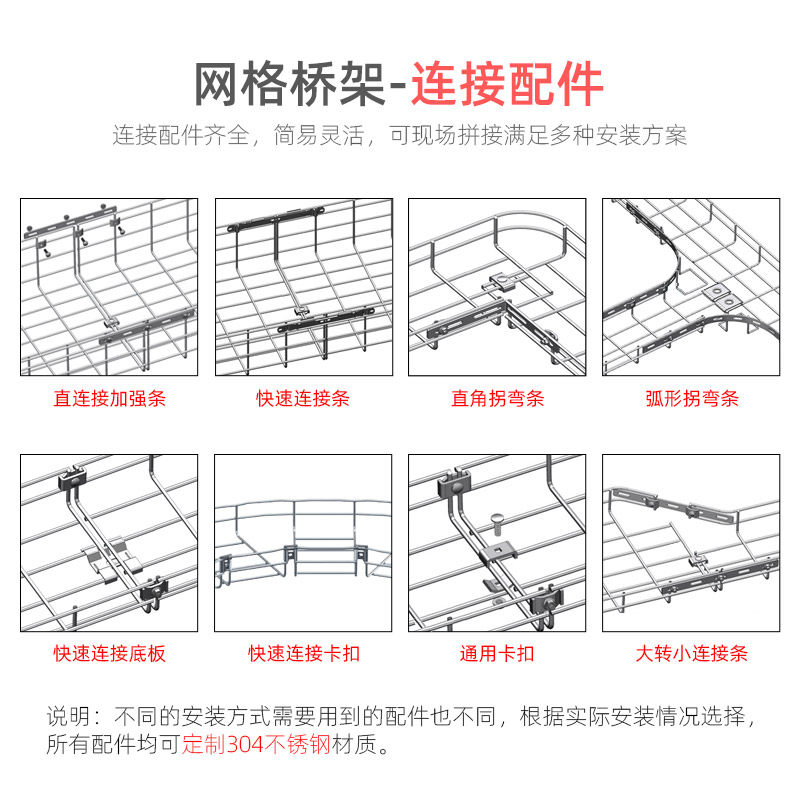 网格桥架-连接配件

连接配件齐全，简易灵活，可现场拼接满足多种安装方案

直连接加强条

快速连接条

直角拐弯条

弧形拐弯条

快速连接底板

快速连接卡扣

通用卡扣

大转小连接条

说明：不同的安装方式需要用到的配件也不同，根据实际安装情况选择，所有配件均可定制304不锈钢材质。