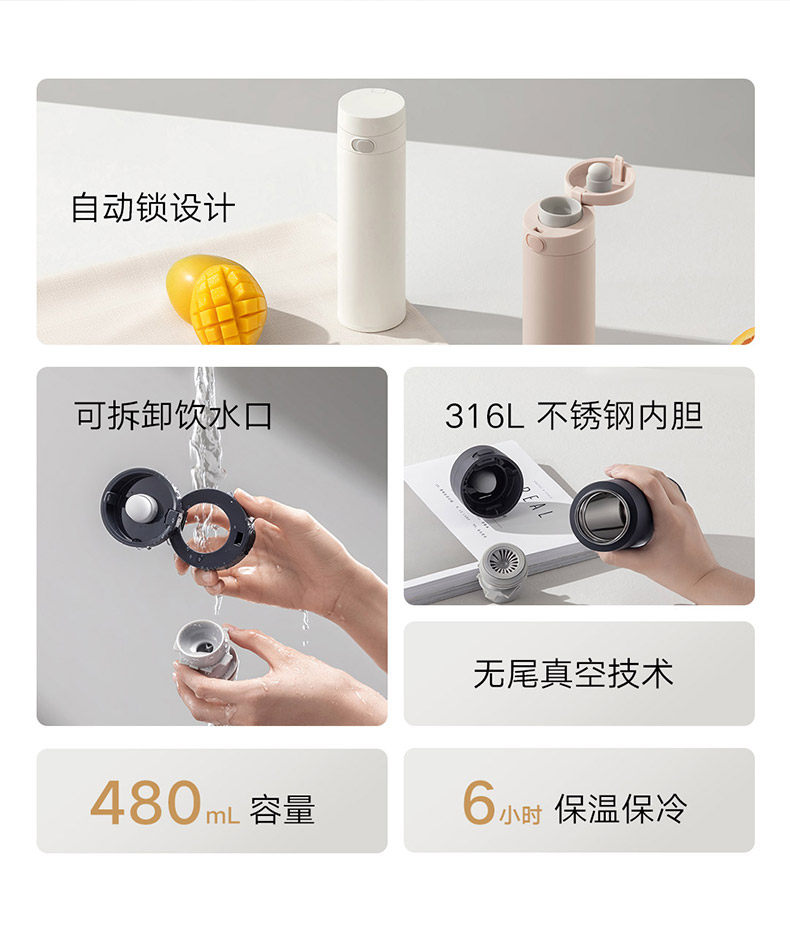 自动锁设计

可拆卸饮水口

316L 不锈钢内胆

REAL

无尾真空技术

480mL 容量

6小时 保温保冷