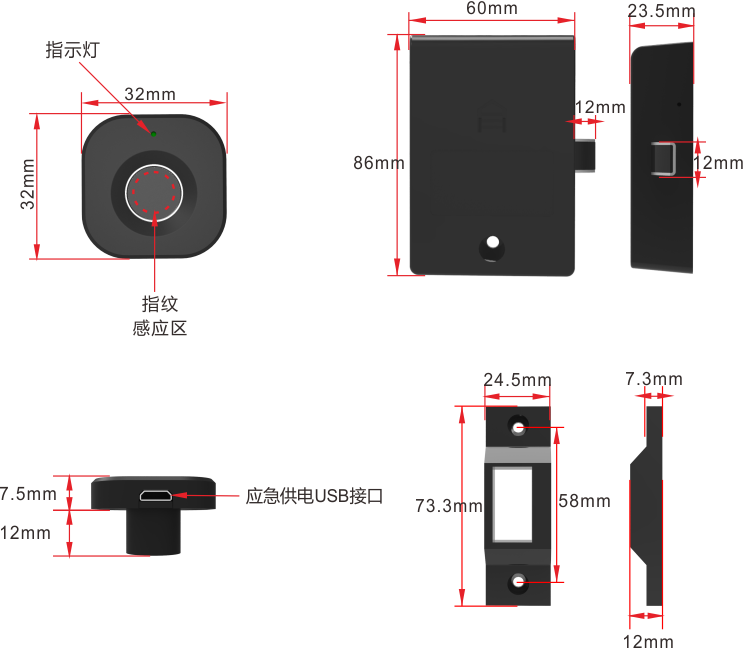 指示灯

32mm

32mm

指纹
感应区

60mm

23.5mm

12mm

86mm

12mm

7.5mm

12mm

应急供电USB接口

24.5mm

7.3mm

73.3mm

58mm

12mm