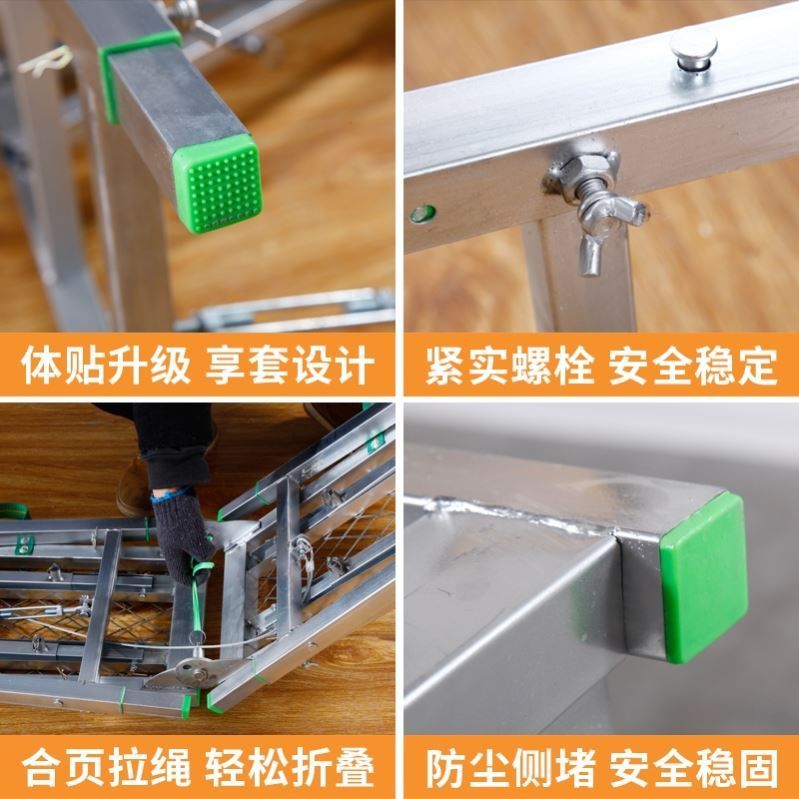 体贴升级 享套设计

紧实螺栓 安全稳定

合页拉绳 轻松折叠

防尘侧堵 安全稳固