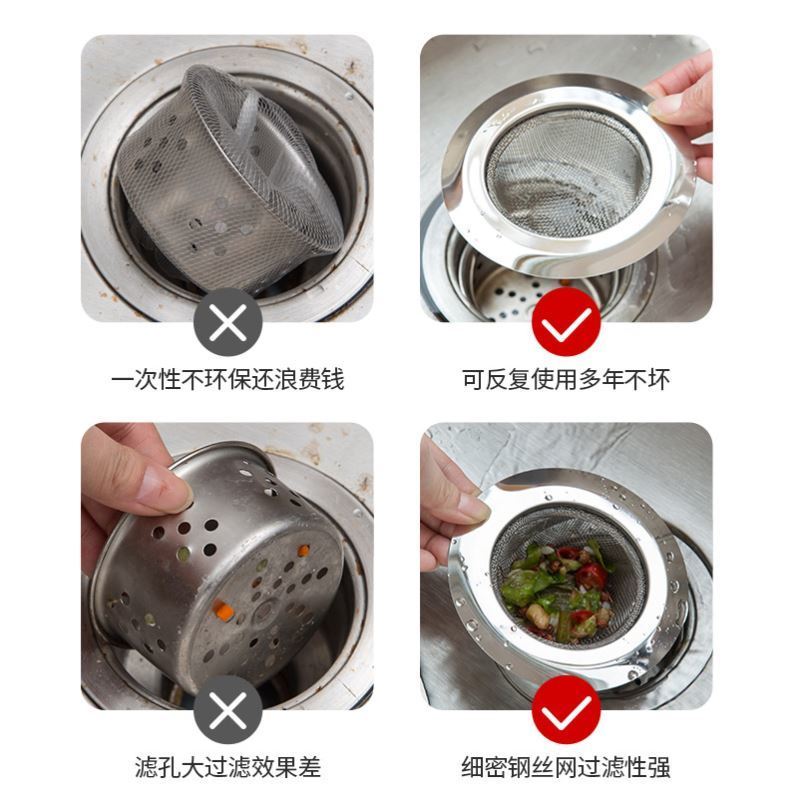 一次性不环保还浪费钱

可反复使用多年不坏

滤孔大过滤效果差

细密钢丝网过滤性强