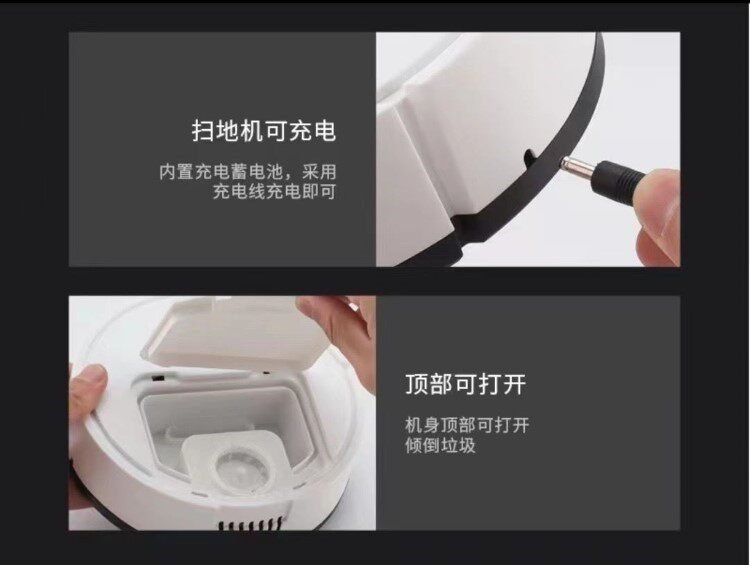 扫地机可充电

内置充电蓄电池，采用充电线充电即可

顶部可打开

机身顶部可打开倾倒垃圾