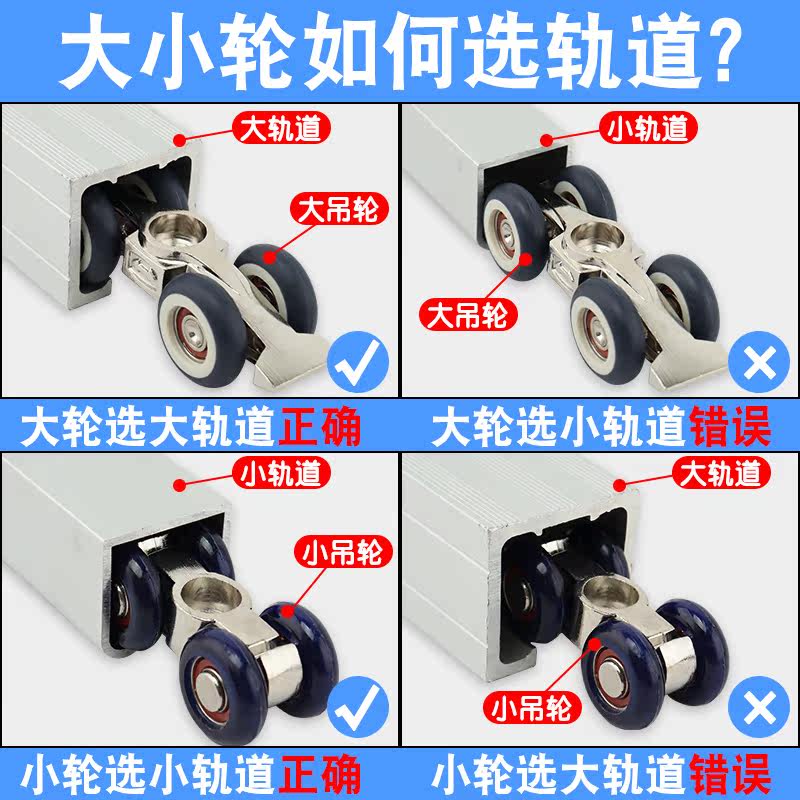 大小轮如何选轨道?

大轨道
大吊轮
大轮选大轨道正确

小轨道
大吊轮
大轮选小轨道错误

小轨道
小吊轮
小轮选小轨道正确

大轨道
小吊轮
小轮选大轨道错误