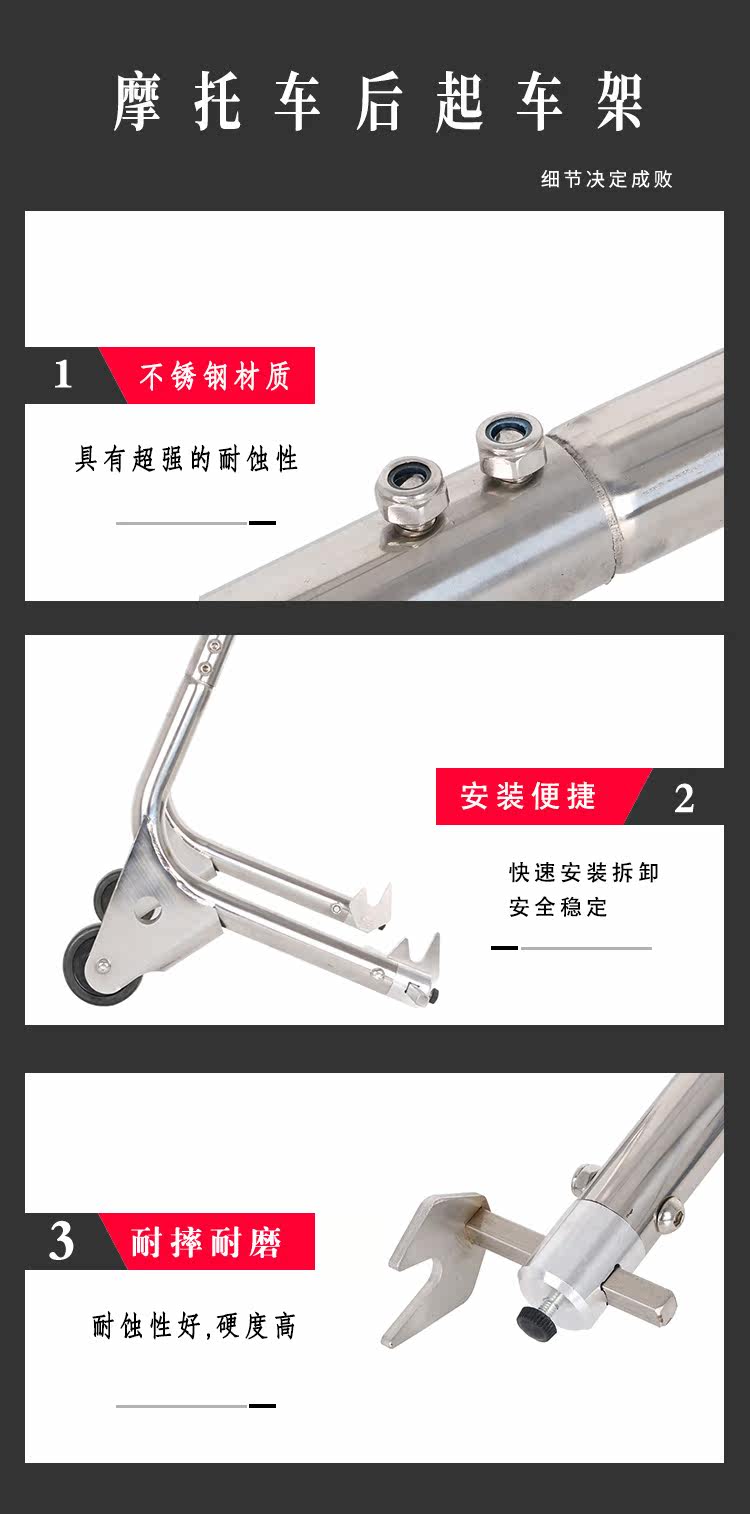 摩托车后起车架

细节决定成败

1 不锈钢材质

具有超强的耐蚀性

安装便捷 2

快速安装拆卸
安全稳定

3 耐摔耐磨

耐蚀性好,硬度高