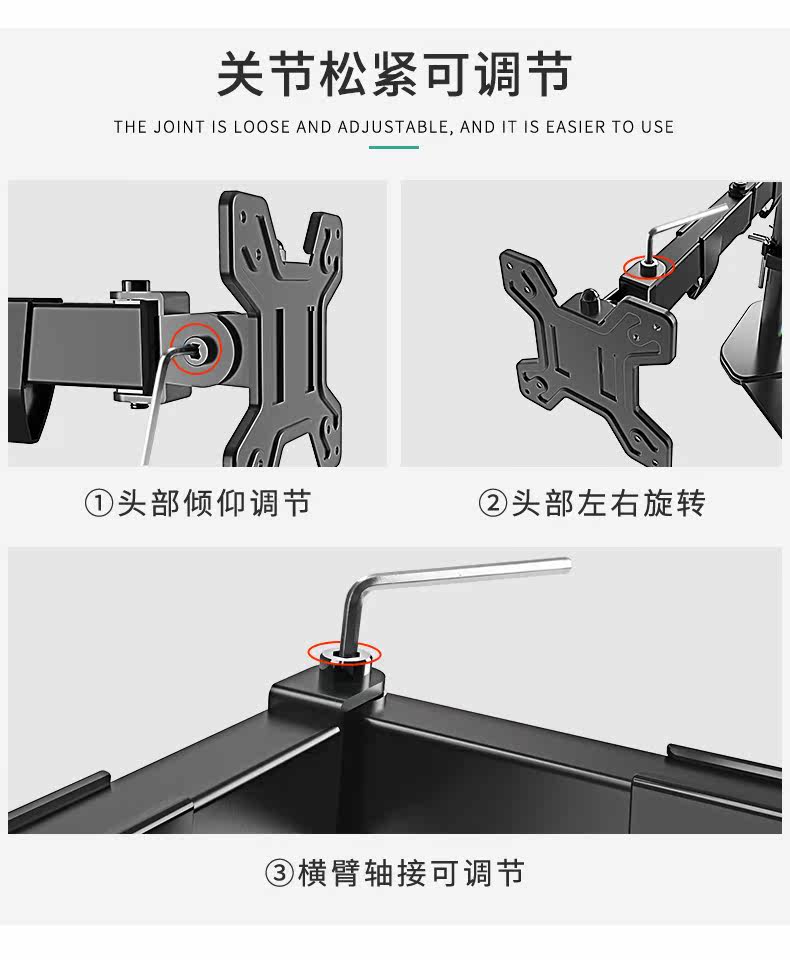 关节松紧可调节

THE JOINT IS LOOSE AND ADJUSTABLE, AND IT IS EASIER TO USE

①头部倾仰调节

②头部左右旋转

③横臂轴接可调节