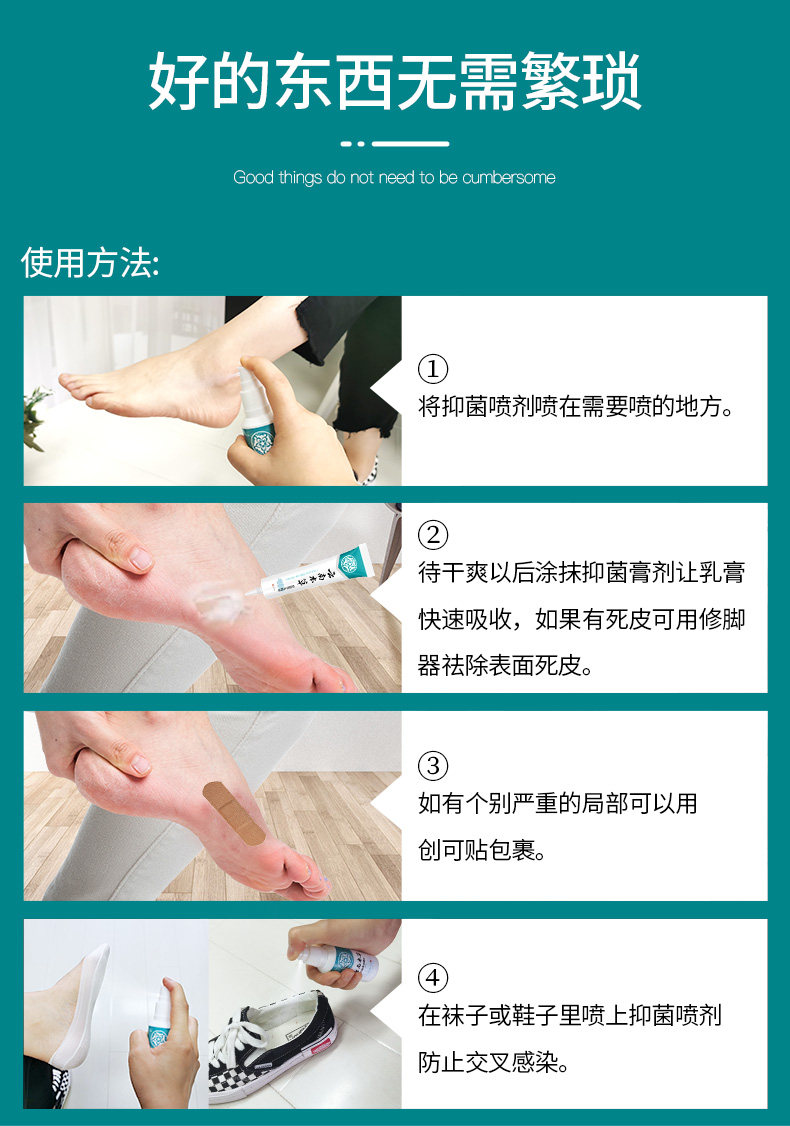 好的东西无需繁琐

Good things do not need to be cumbersome

使用方法:

①
将抑菌喷剂喷在需要喷的地方。

②
待干爽以后涂抹抑菌膏剂让乳膏快速吸收，如果有死皮可用修脚器祛除表面死皮。

③
如有个别严重的局部可以用创可贴包裹。

④
在袜子或鞋子里喷上抑菌喷剂防止交叉感染。