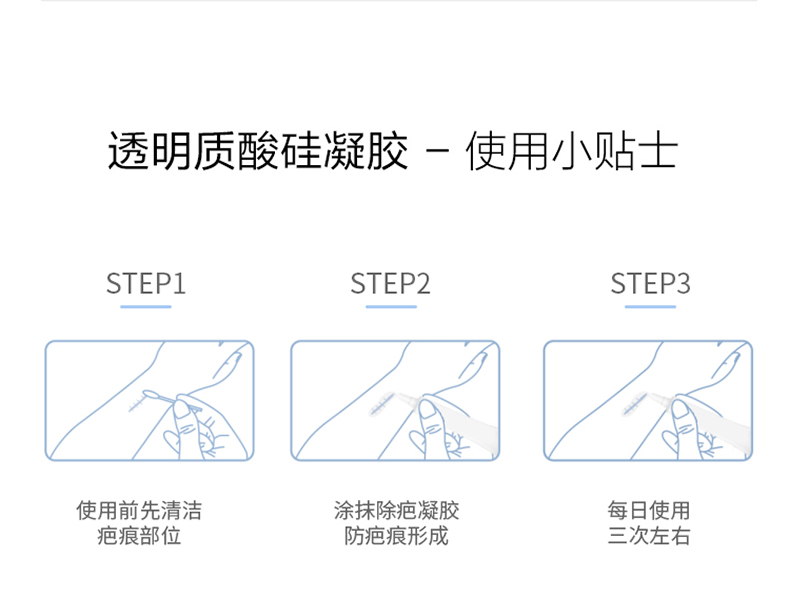 透明质酸硅凝胶 – 使用小贴士

STEP1

使用前先清洁
疤痕部位

STEP2

涂抹除疤凝胶
防疤痕形成

STEP3

每日使用
三次左右