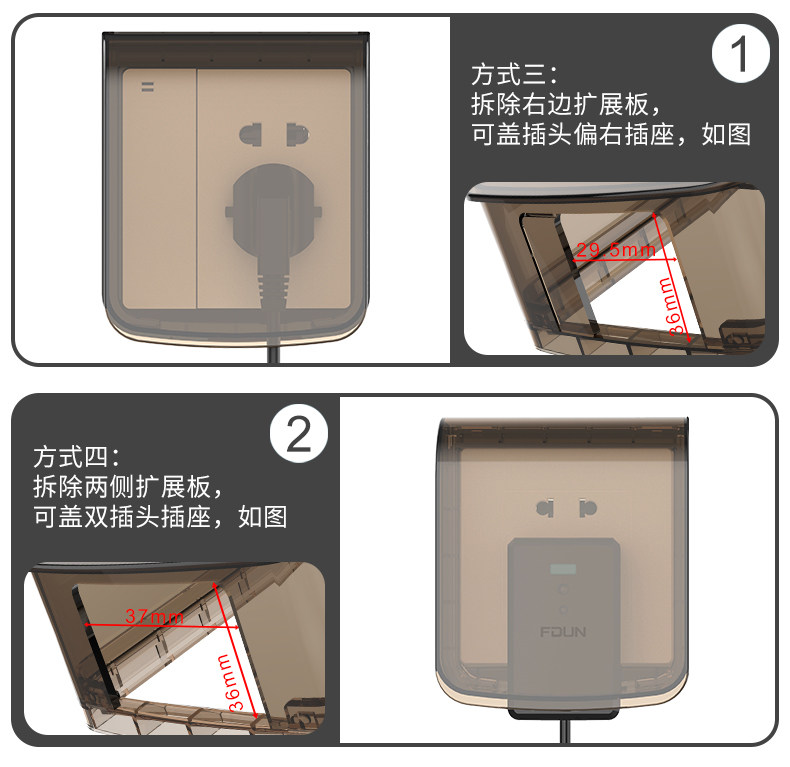 1

方式三：
拆除右边扩展板，
可盖插头偏右插座，如图

29.5mm

36mm

2

方式四：
拆除两侧扩展板，
可盖双插头插座，如图

37mm

36mm

FDUN