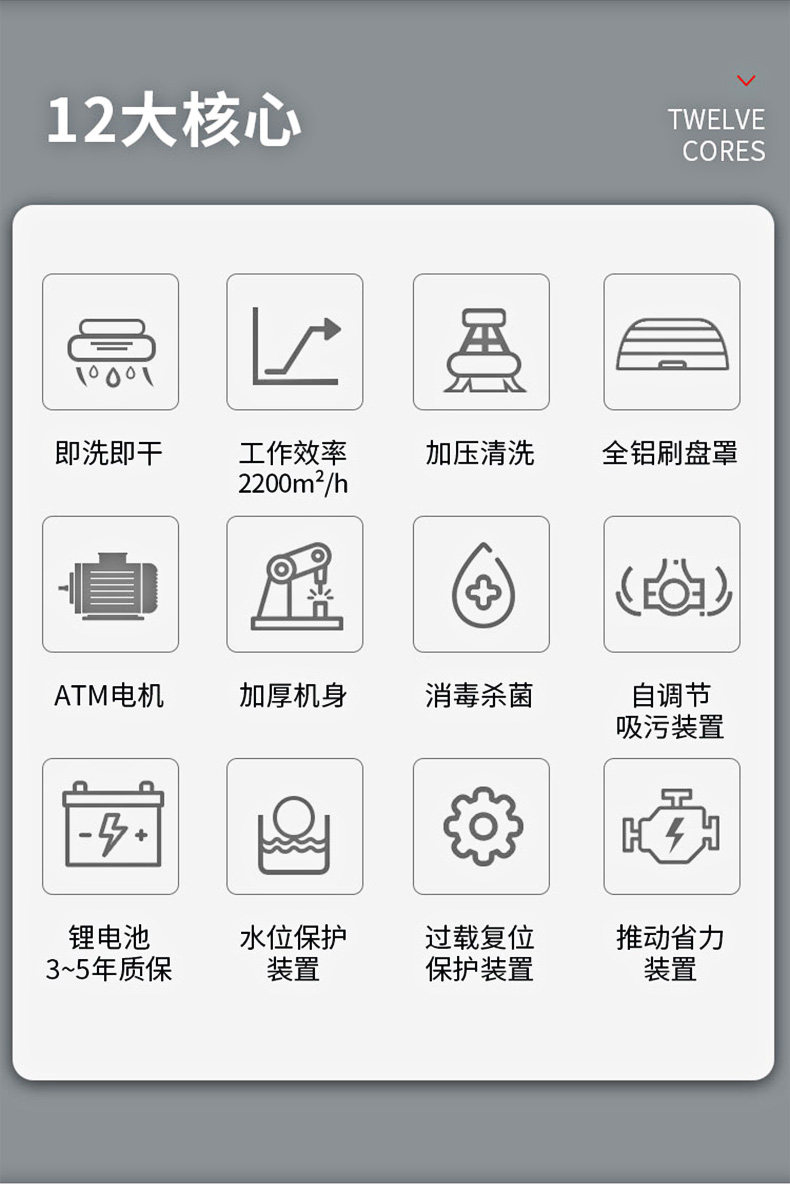 12大核心

TWELVE
CORES

即洗即干

工作效率
2200m²/h

加压清洗

全铝刷盘罩

ATM电机

加厚机身

消毒杀菌

自调节
吸污装置

锂电池
3~5年质保

水位保护
装置

过载复位
保护装置

推动省力
装置