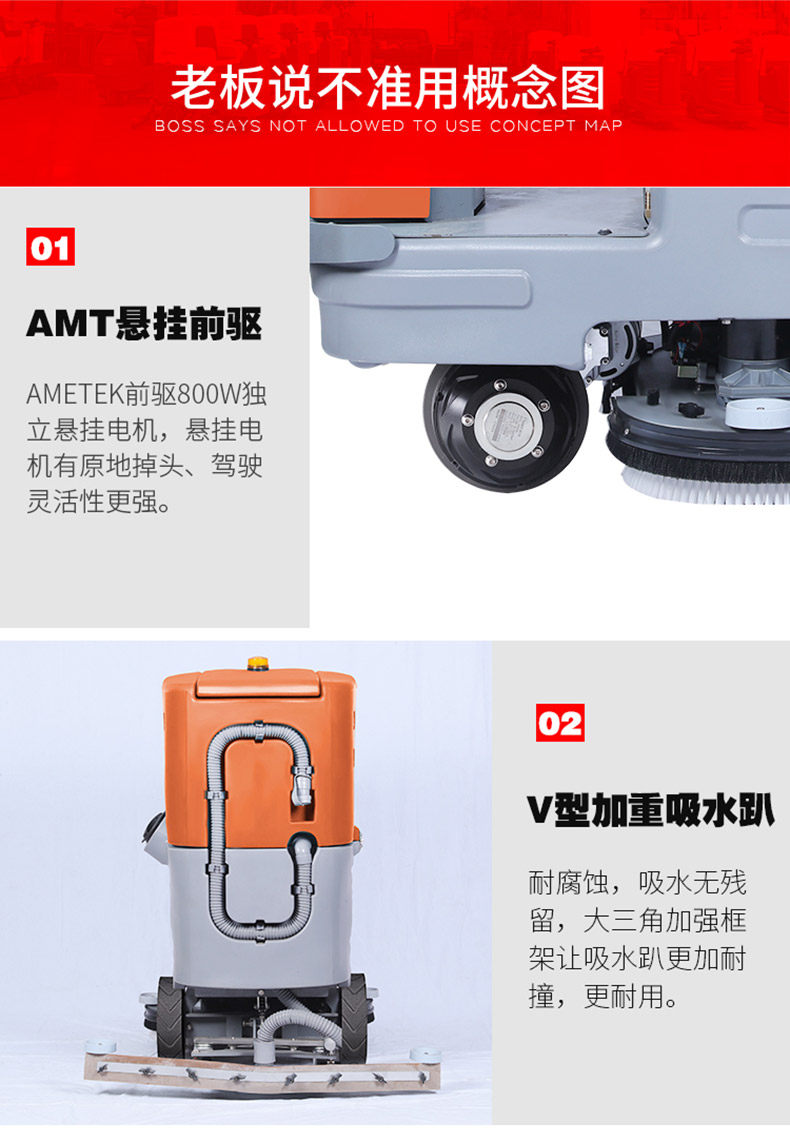 老板说不准用概念图
BOSS SAYS NOT ALLOWED TO USE CONCEPT MAP

01

AMT悬挂前驱

AMETEK前驱800W独立悬挂电机，悬挂电机有原地掉头、驾驶灵活性更强。

02

V型加重吸水趴

耐腐蚀，吸水无残留，大三角加强框架让吸水趴更加耐撞，更耐用。