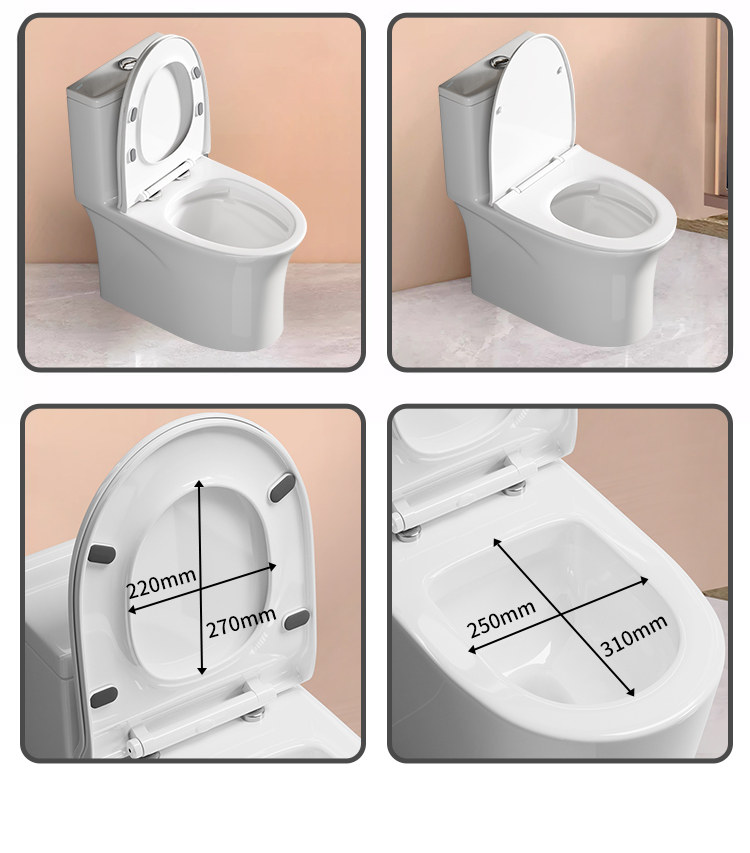 220mm
270mm

250mm
310mm