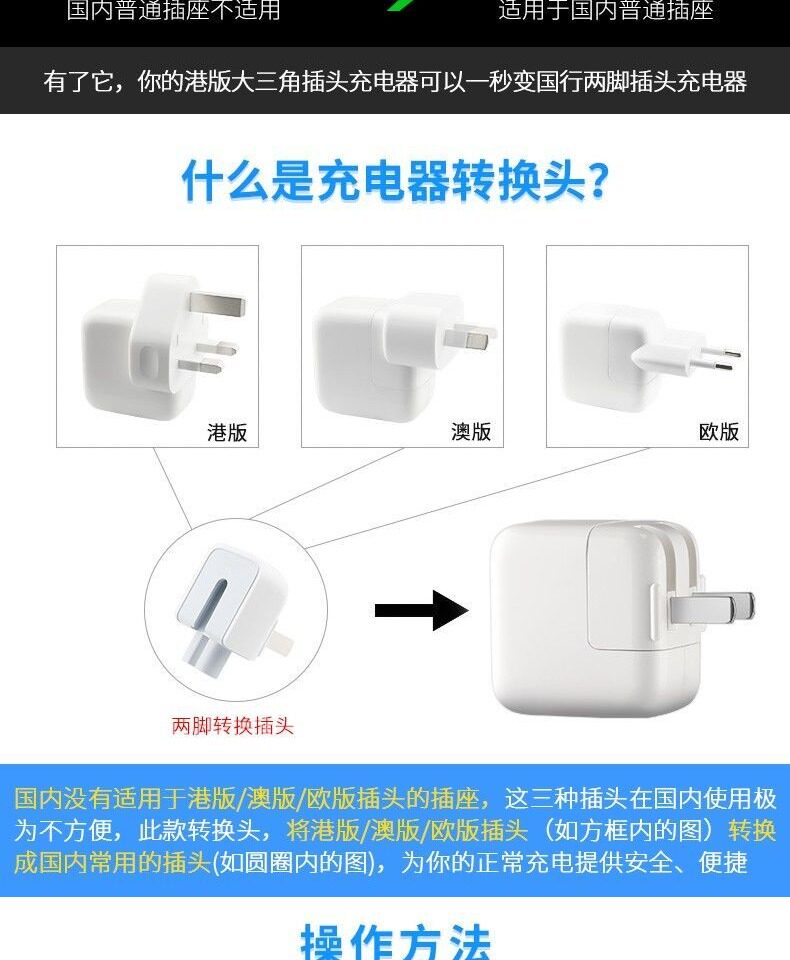 国内普通插座不适用

适用于国内普通插座

有了它，你的港版大三角插头充电器可以一秒变国行两脚插头充电器

什么是充电器转换头？

港版

澳版

欧版

两脚转换插头

国内没有适用于港版/澳版/欧版插头的插座，这三种插头在国内使用极为不方便，此款转换头，将港版/澳版/欧版插头（如方框内的图）转换成国内常用的插头(如圆圈内的图)，为你的正常充电提供安全、便捷

操作方法