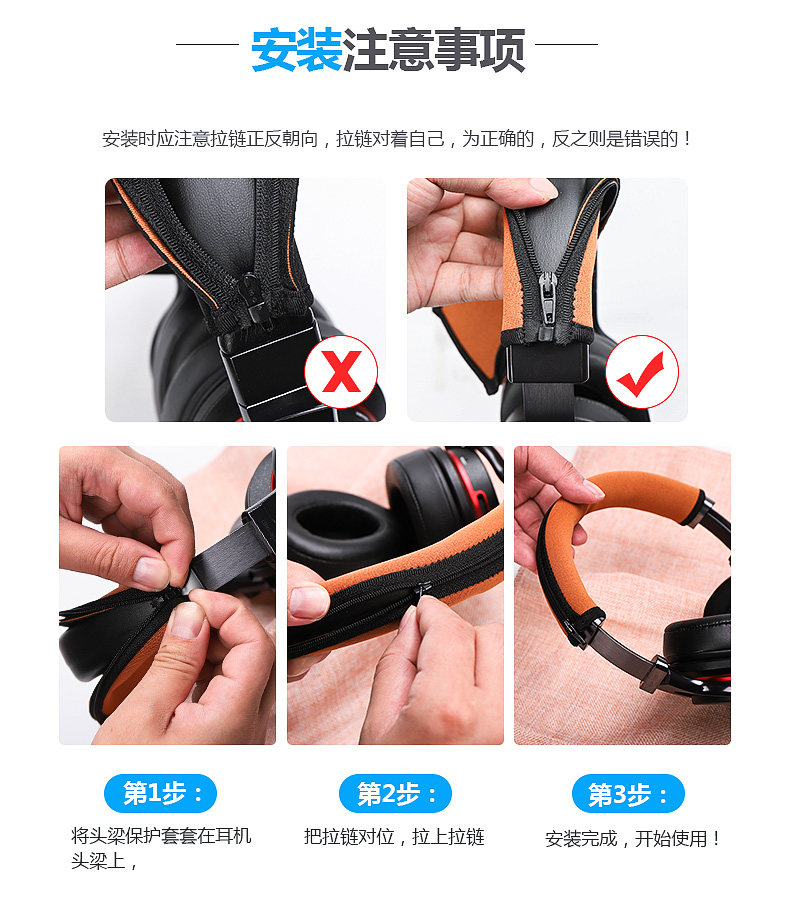 安装注意事项

安装时应注意拉链正反朝向，拉链对着自己，为正确的，反之则是错误的！

第1步：

将头梁保护套套在耳机头梁上，

第2步：

把拉链对位，拉上拉链

第3步：

安装完成，开始使用！