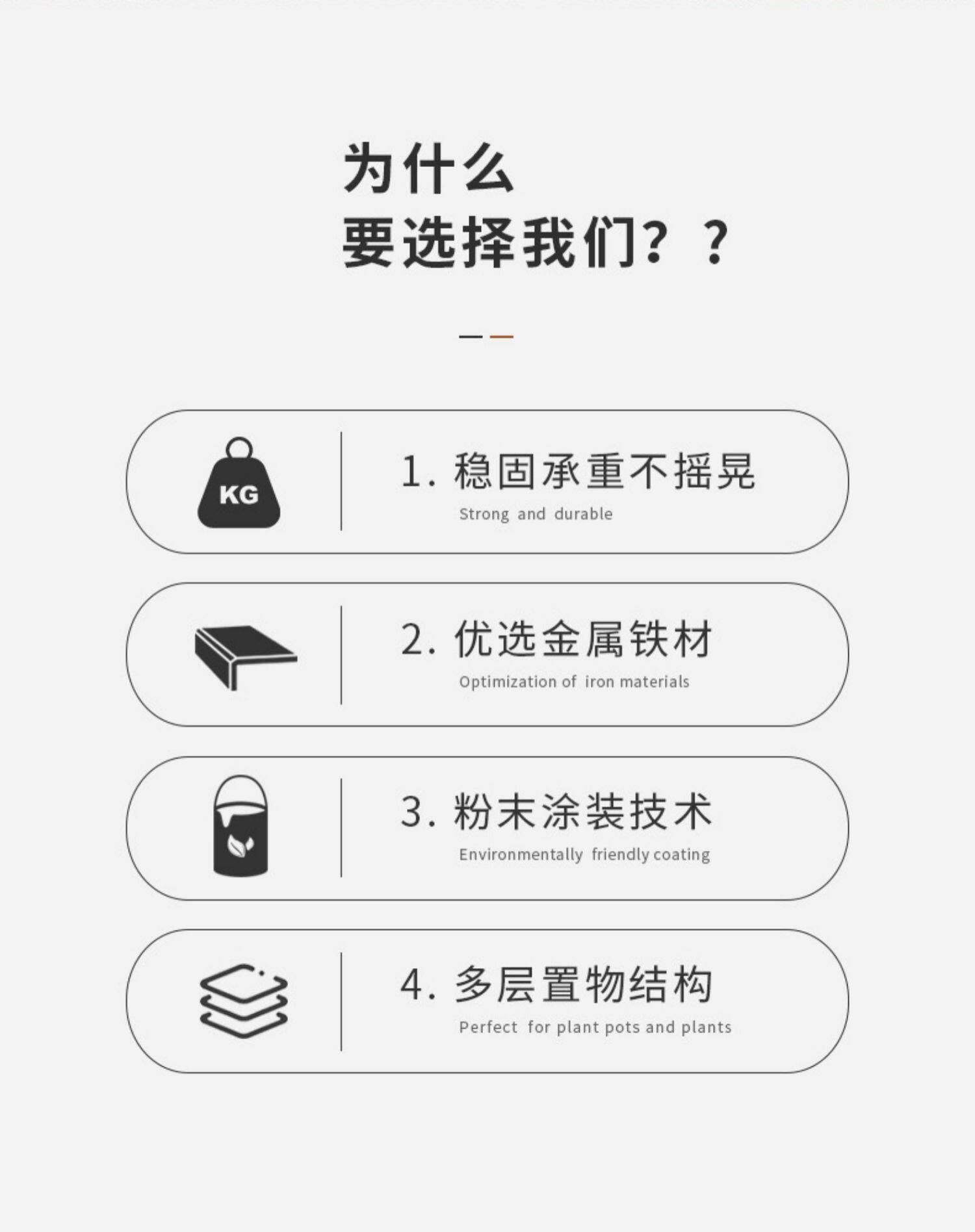 为什么
要选择我们？？

KG

1.稳固承重不摇晃
Strong and durable

2.优选金属铁材
Optimization of iron materials

3.粉末涂装技术
Environmentally friendly coating

4.多层置物结构
Perfect for plant pots and plants