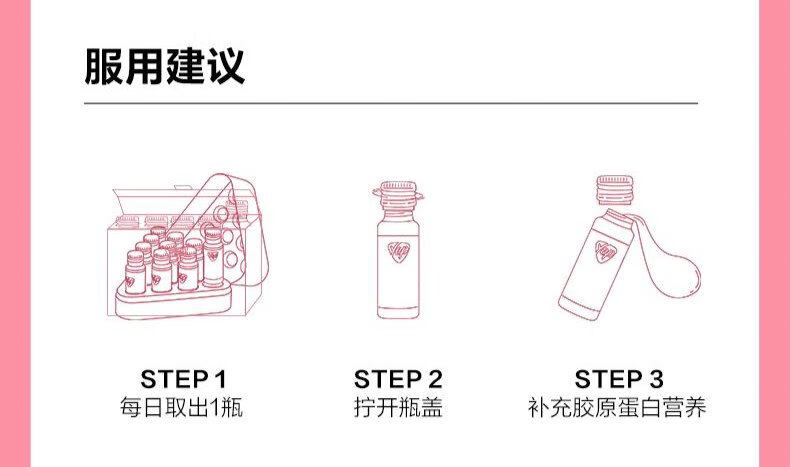 服用建议

STEP 1
每日取出1瓶

STEP 2
拧开瓶盖

STEP 3
补充胶原蛋白营养