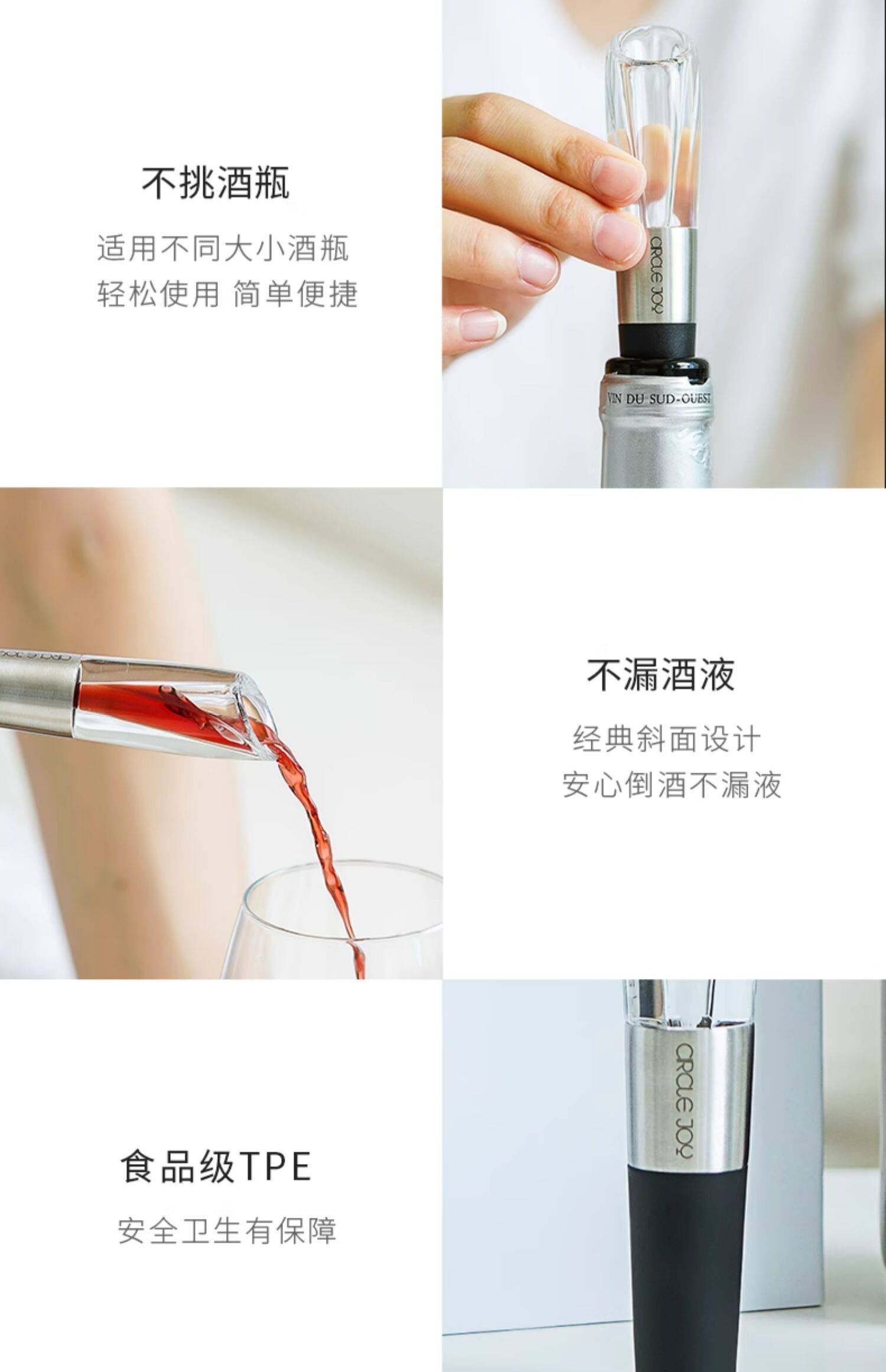 不挑酒瓶

适用不同大小酒瓶
轻松使用 简单便捷

CIRCLE JOY

VIN DU SUD-OUEST

不漏酒液

经典斜面设计
安心倒酒不漏液

食品级TPE

安全卫生有保障

CIRCLE JOY