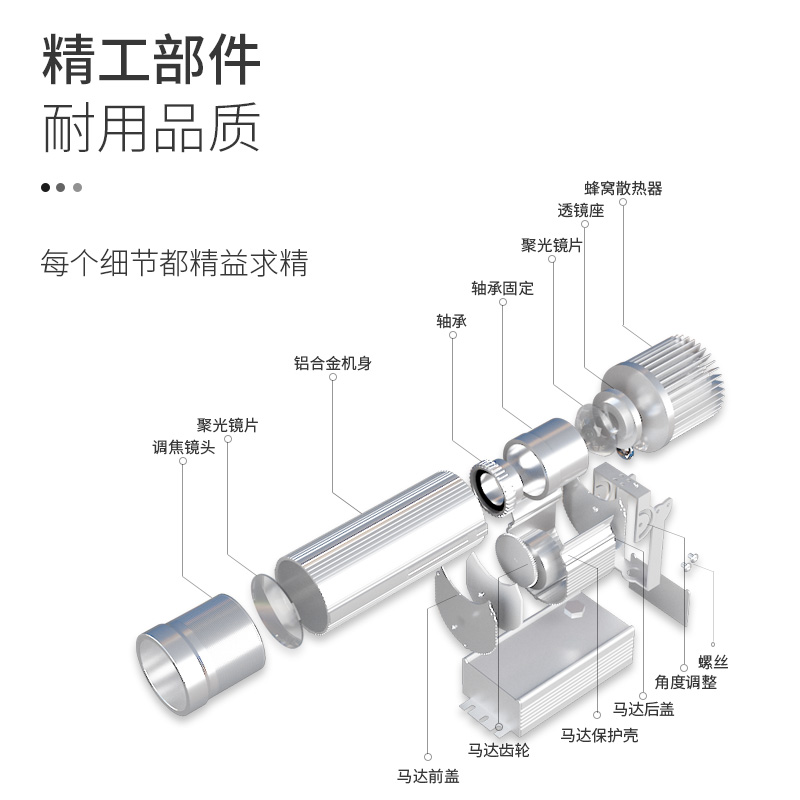 精工部件
耐用品质

每个细节都精益求精

蜂窝散热器
透镜座
聚光镜片
轴承固定
轴承
铝合金机身
聚光镜片
调焦镜头
螺丝
角度调整
马达后盖
马达保护壳
马达齿轮
马达前盖