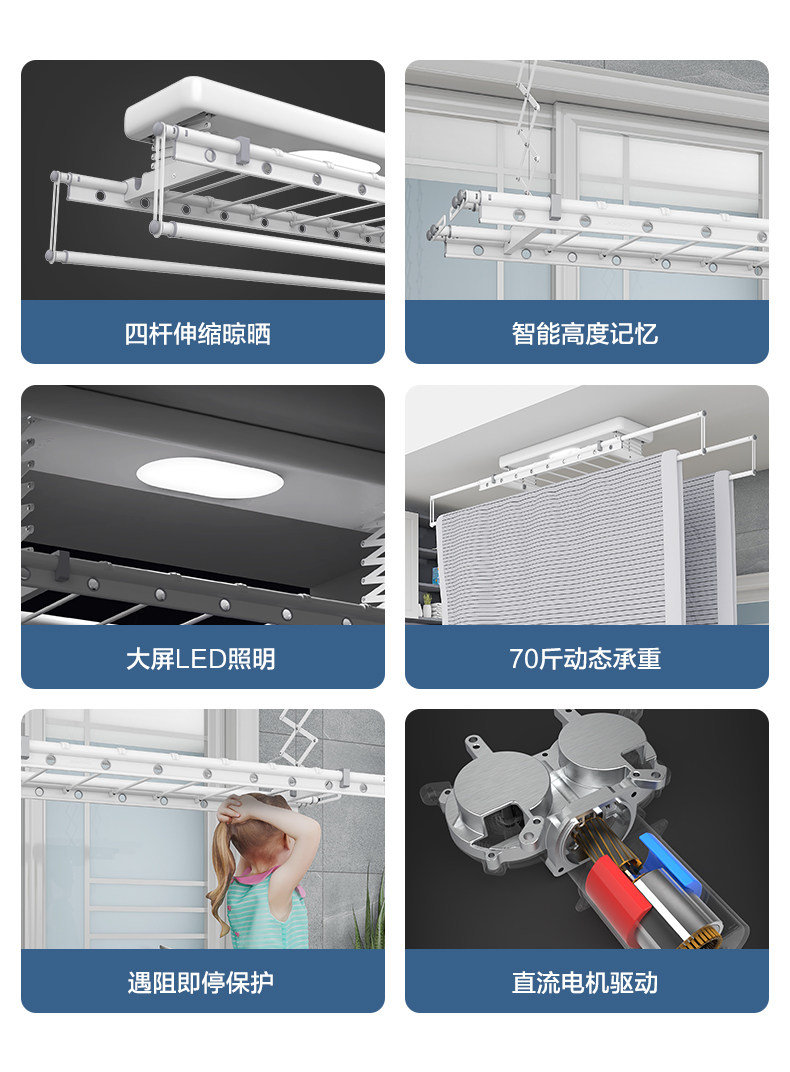 四杆伸缩晾晒

智能高度记忆

大屏LED照明

70斤动态承重

遇阻即停保护

直流电机驱动