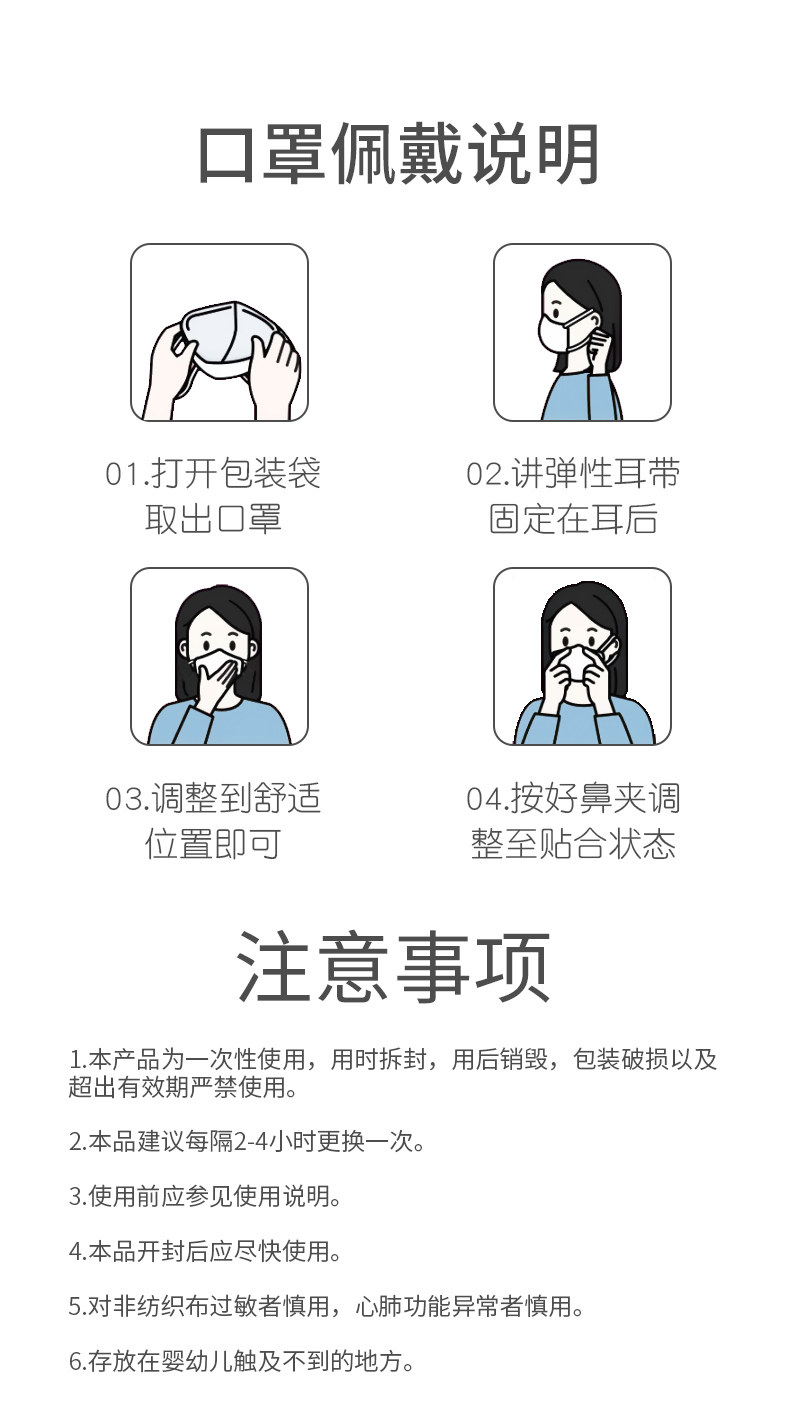 口罩佩戴说明

01.打开包装袋
取出口罩

02.讲弹性耳带
固定在耳后

03.调整到舒适
位置即可

04.按好鼻夹调
整至贴合状态

注意事项

1.本产品为一次性使用，用时拆封，用后销毁，包装破损以及超出有效期严禁使用。

2.本品建议每隔2-4小时更换一次。

3.使用前应参见使用说明。

4.本品开封后应尽快使用。

5.对非纺织布过敏者慎用，心肺功能异常者慎用。

6.存放在婴幼儿触及不到的地方。