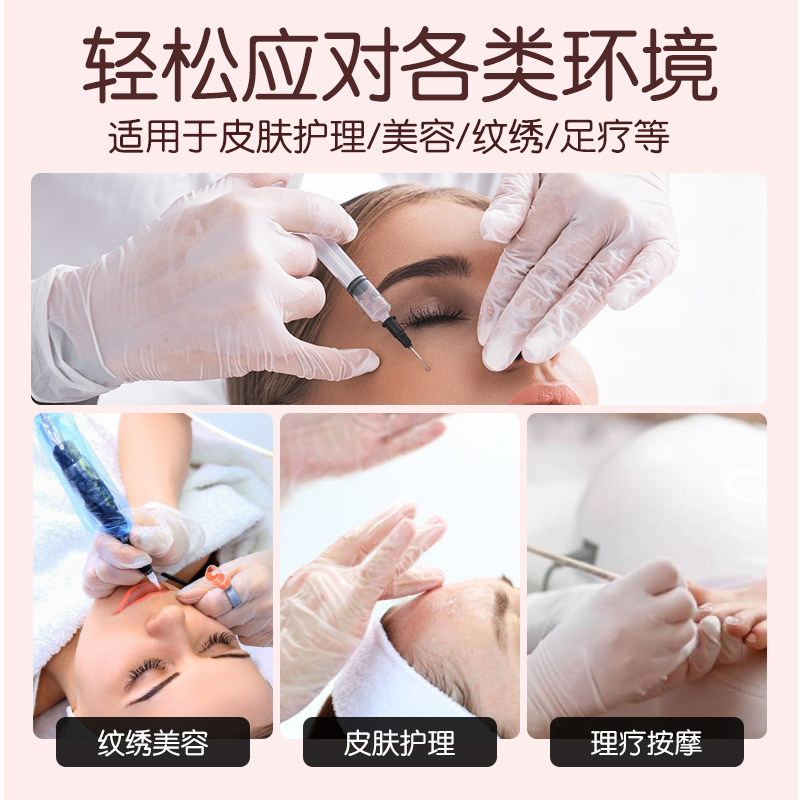 轻松应对各类环境
适用于皮肤护理/美容/纹绣/足疗等

纹绣美容

皮肤护理

理疗按摩