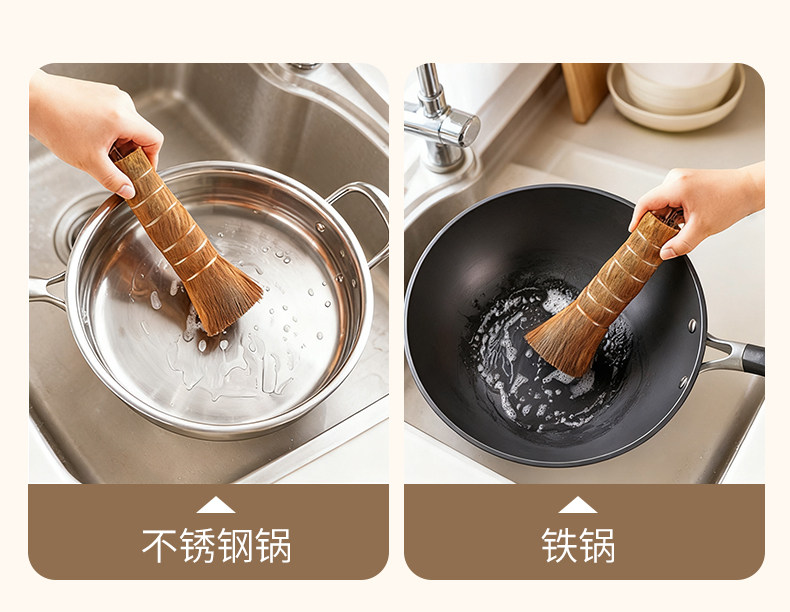 不锈钢锅

铁锅