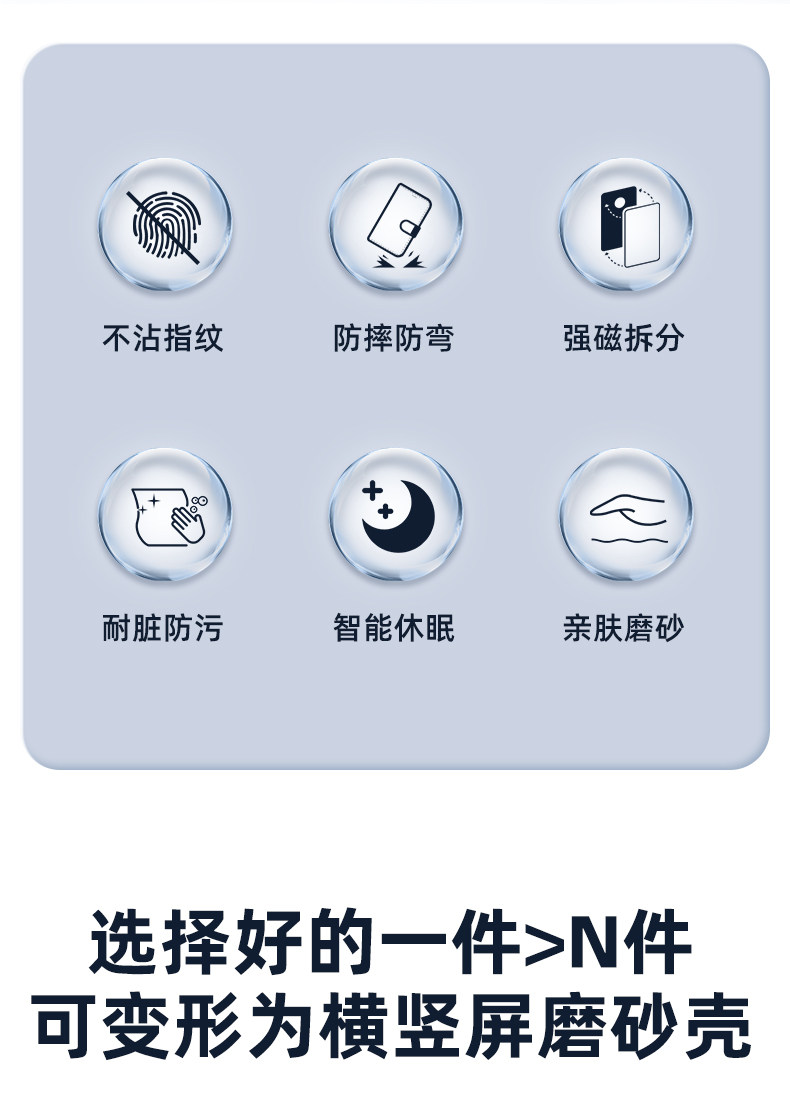 不沾指纹 防摔防弯 强磁拆分

耐脏防污 智能休眠 亲肤磨砂

选择好的一件>N件
可变形为横竖屏磨砂壳