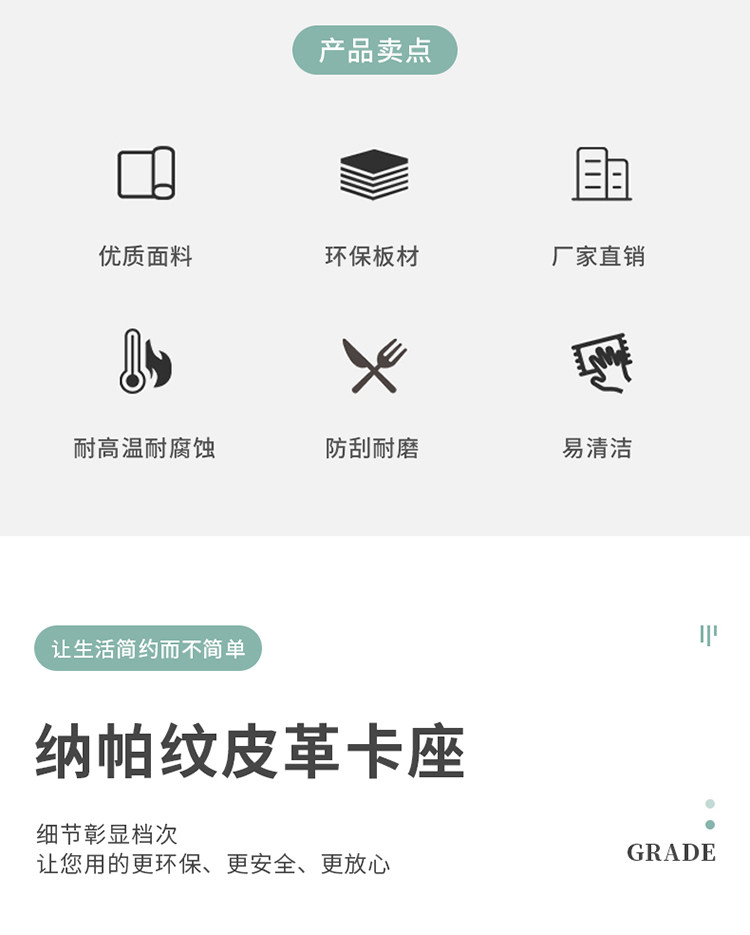 产品卖点

优质面料

环保板材

厂家直销

耐高温耐腐蚀

防刮耐磨

易清洁

让生活简约而不简单

纳帕纹皮革卡座

细节彰显档次
让您用的更环保、更安全、更放心

GRADE