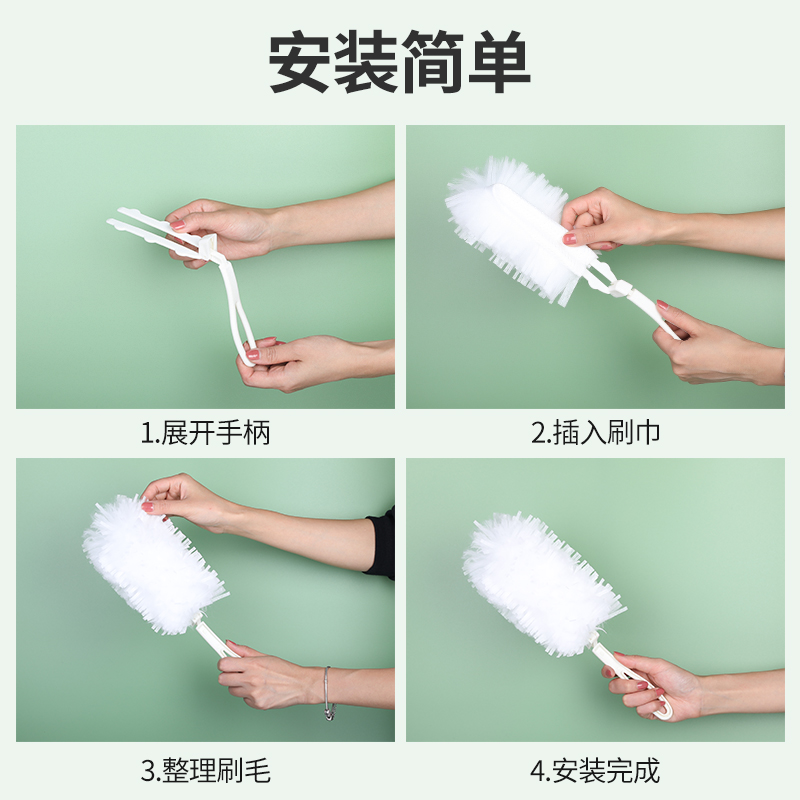 安装简单

1.展开手柄

2.插入刷巾

3.整理刷毛

4.安装完成