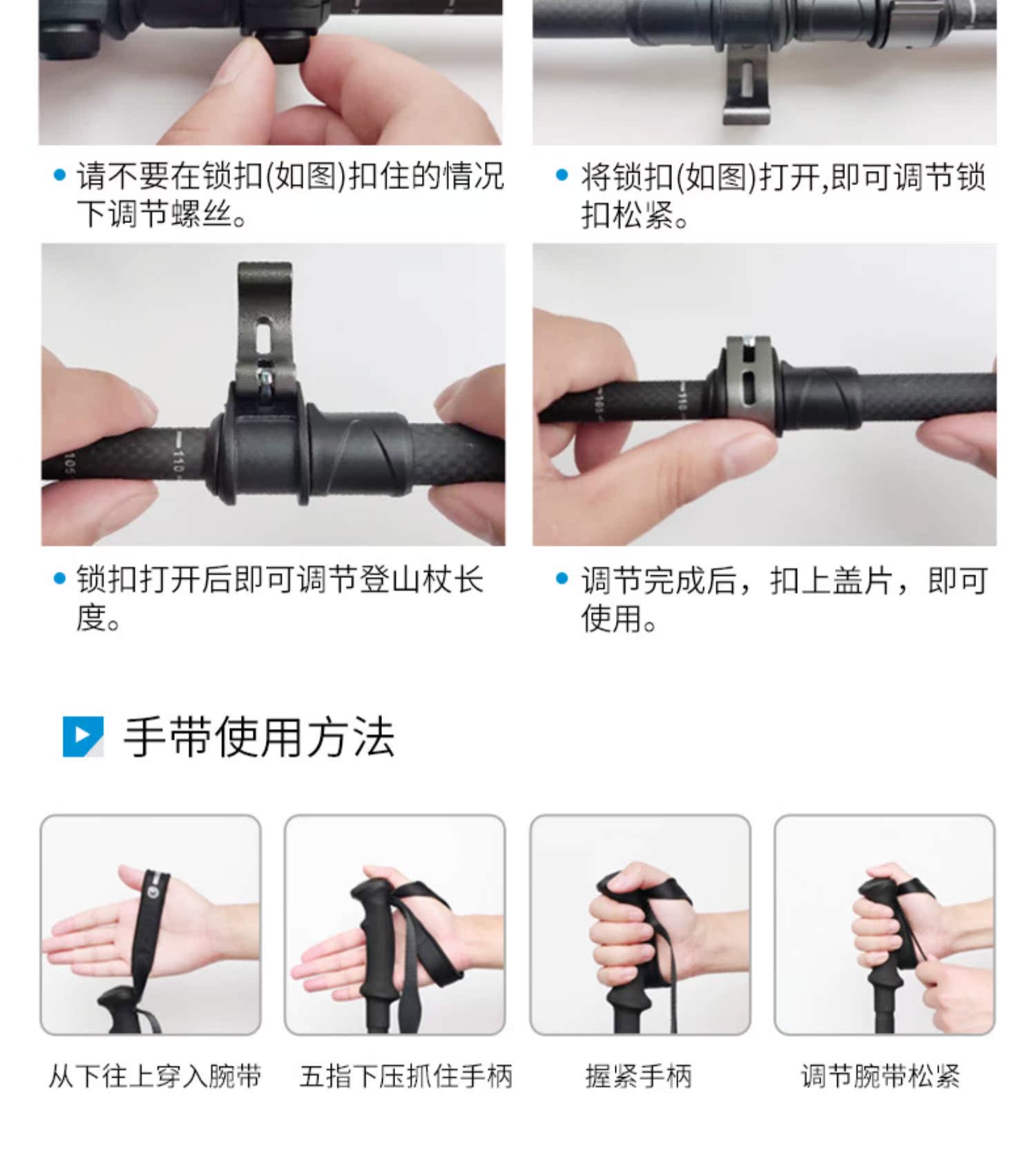 • 请不要在锁扣(如图)扣住的情况下调节螺丝。

• 将锁扣(如图)打开,即可调节锁扣松紧。

105 110

105 110

• 锁扣打开后即可调节登山杖长度。

• 调节完成后，扣上盖片，即可使用。

手带使用方法

从下往上穿入腕带

五指下压抓住手柄

握紧手柄

调节腕带松紧