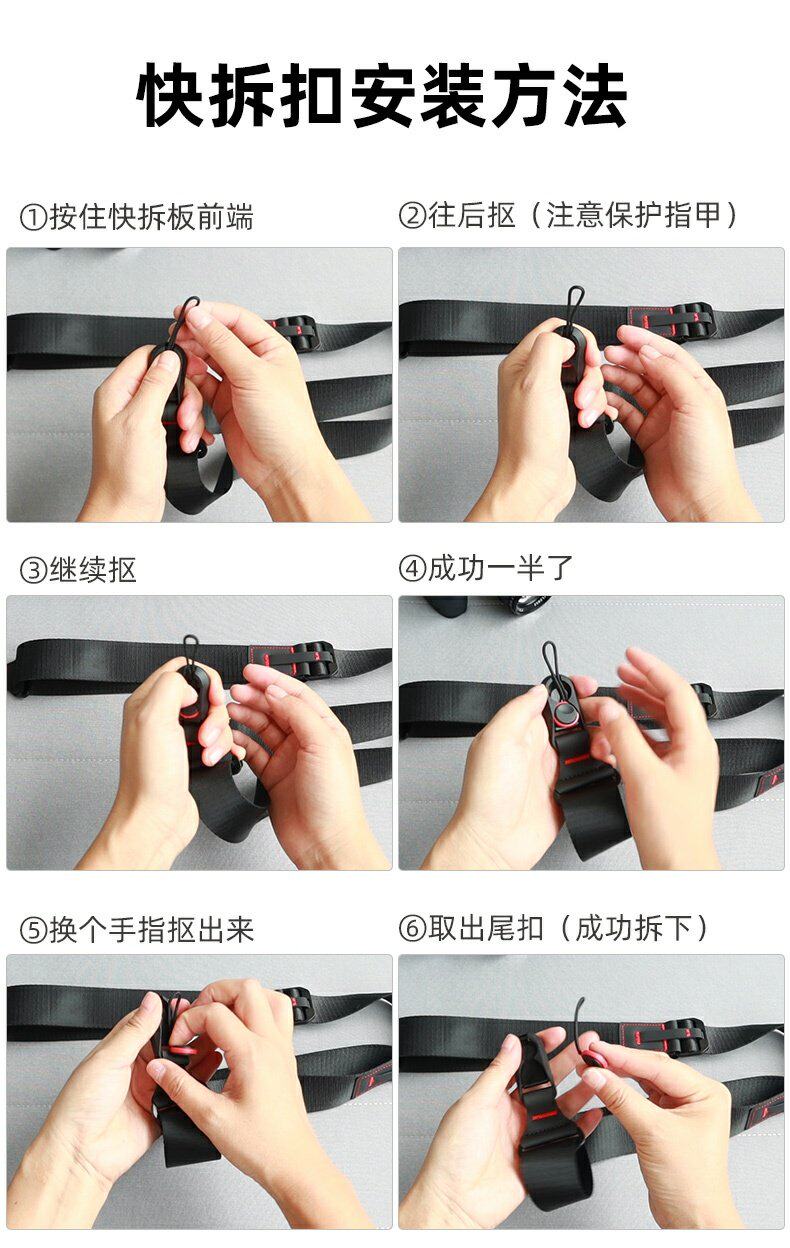 快拆扣安装方法

①按住快拆板前端

②往后抠（注意保护指甲）

③继续抠

④成功一半了

⑤换个手指抠出来

⑥取出尾扣（成功拆下）