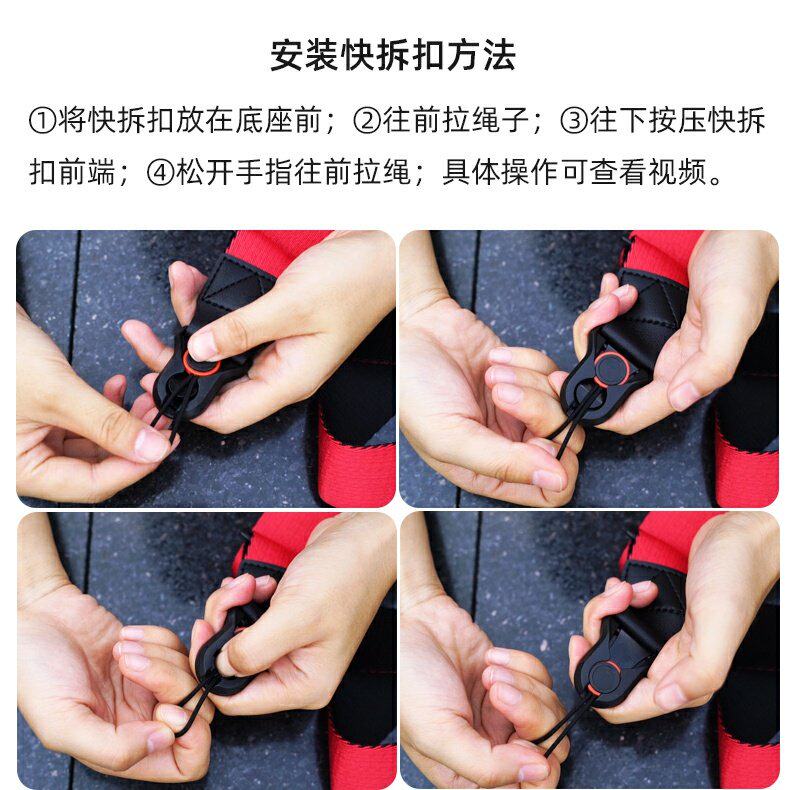 安装快拆扣方法

①将快拆扣放在底座前；②往前拉绳子；③往下按压快拆扣前端；④松开手指往前拉绳；具体操作可查看视频。