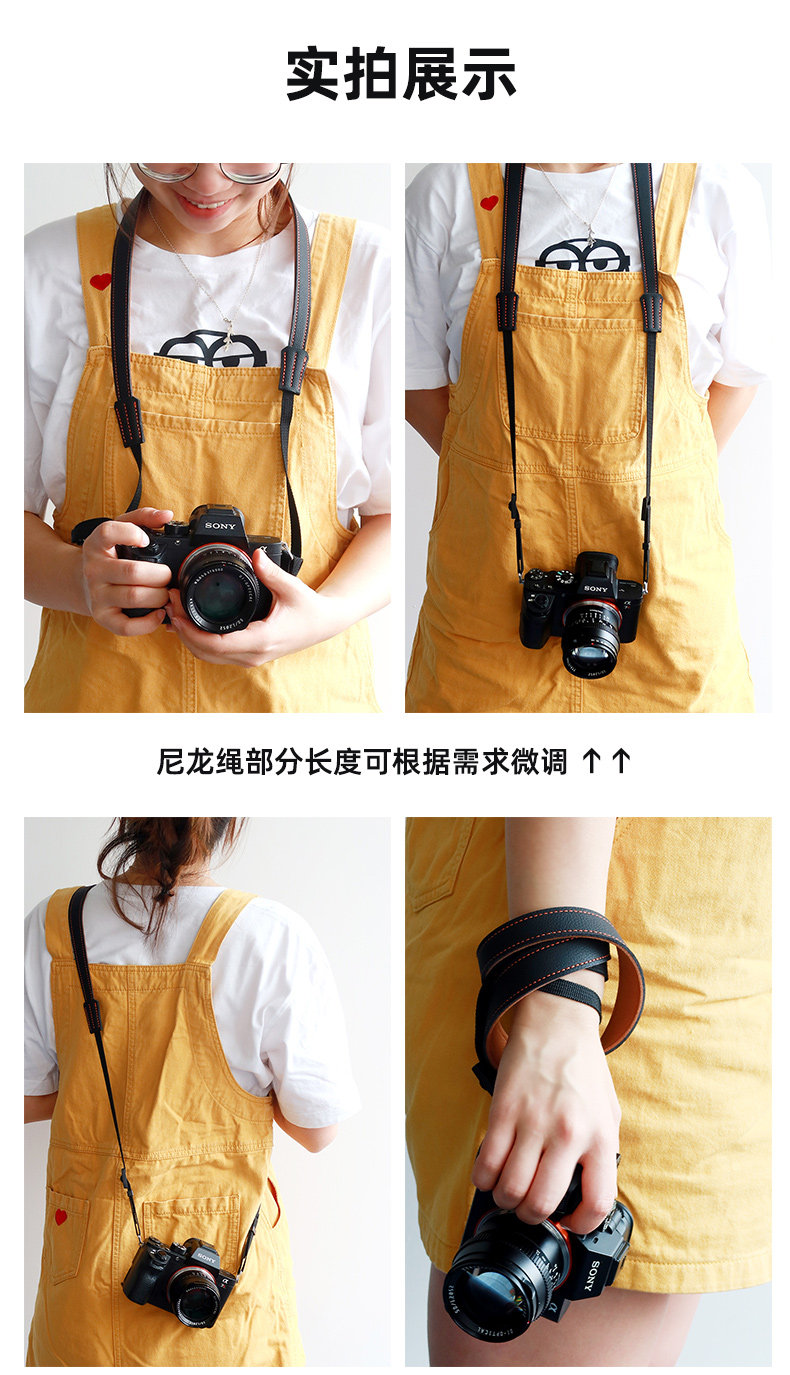 实拍展示

SONY

SONY

尼龙绳部分长度可根据需求微调 ↑↑

SONY

SONY