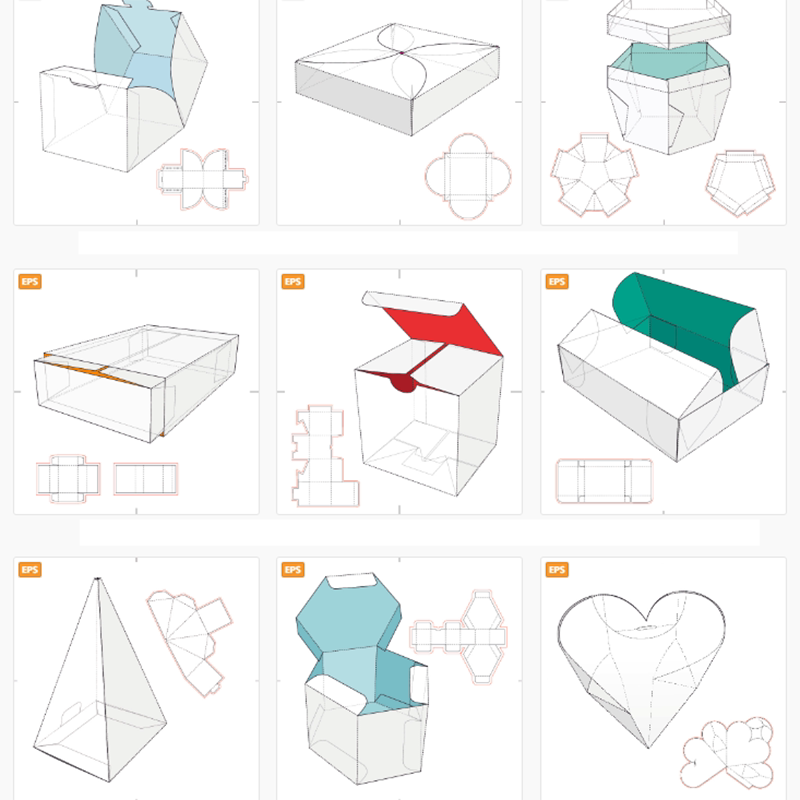 EPS

EPS

EPS

EPS

EPS

EPS