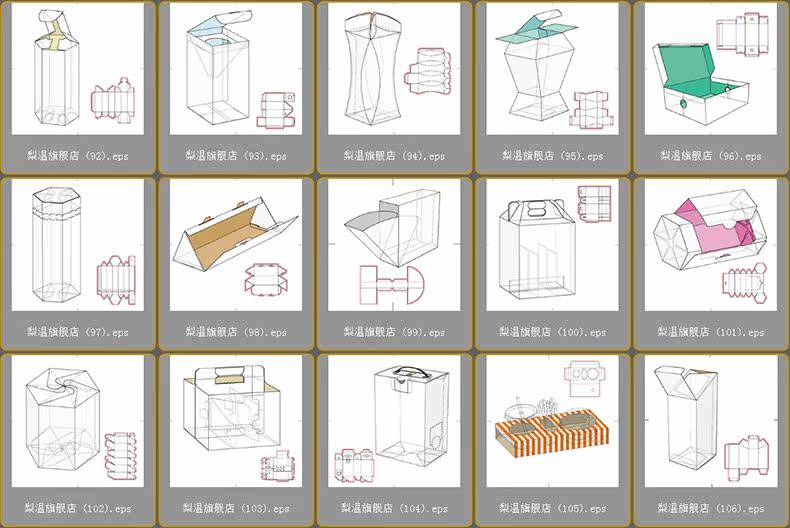 梨温旗舰店 (92).eps

梨温旗舰店 (93).eps

梨温旗舰店 (94).eps

梨温旗舰店 (95).eps

梨温旗舰店 (96).eps

梨温旗舰店 (97).eps

梨温旗舰店 (98).eps

梨温旗舰店 (99).eps

梨温旗舰店 (100).eps

梨温旗舰店 (101).eps

梨温旗舰店 (102).eps

梨温旗舰店 (103).eps

梨温旗舰店 (104).eps

梨温旗舰店 (105).eps

梨温旗舰店 (106).eps