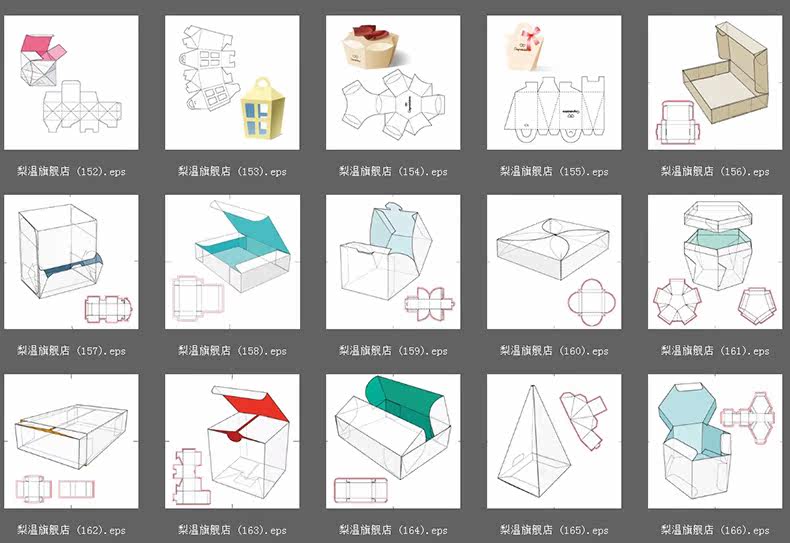 梨温旗舰店 (152).eps

梨温旗舰店 (153).eps

梨温旗舰店 (154).eps

梨温旗舰店 (155).eps

梨温旗舰店 (156).eps

梨温旗舰店 (157).eps

梨温旗舰店 (158).eps

梨温旗舰店 (159).eps

梨温旗舰店 (160).eps

梨温旗舰店 (161).eps

梨温旗舰店 (162).eps

梨温旗舰店 (163).eps

梨温旗舰店 (164).eps

梨温旗舰店 (165).eps

梨温旗舰店 (166).eps