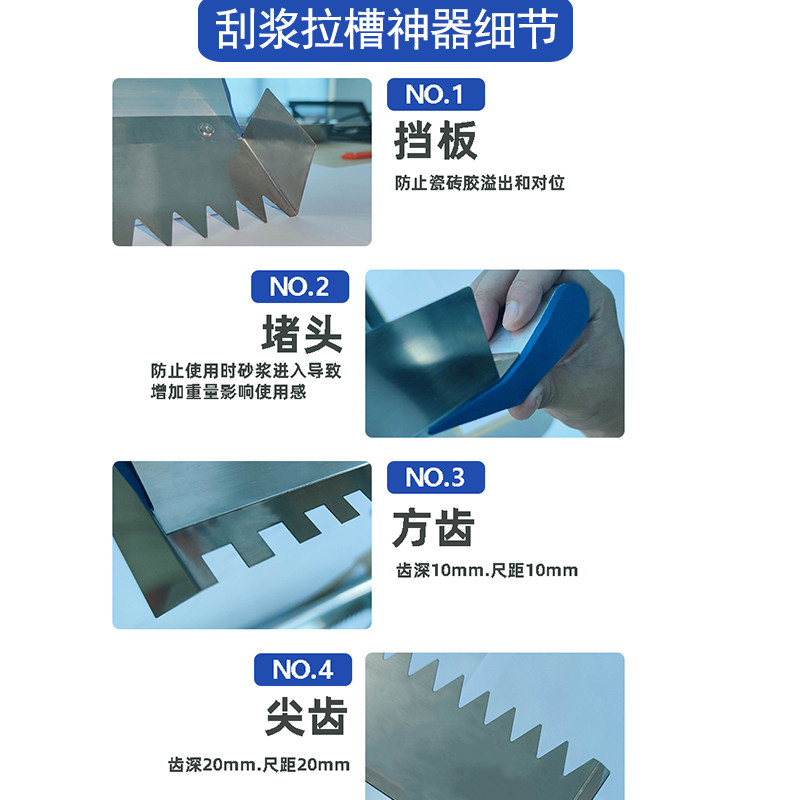 刮浆拉槽神器细节

NO.1
挡板
防止瓷砖胶溢出和对位

NO.2
堵头
防止使用时砂浆进入导致增加重量影响使用感

NO.3
方齿
齿深10mm.尺距10mm

NO.4
尖齿
齿深20mm.尺距20mm