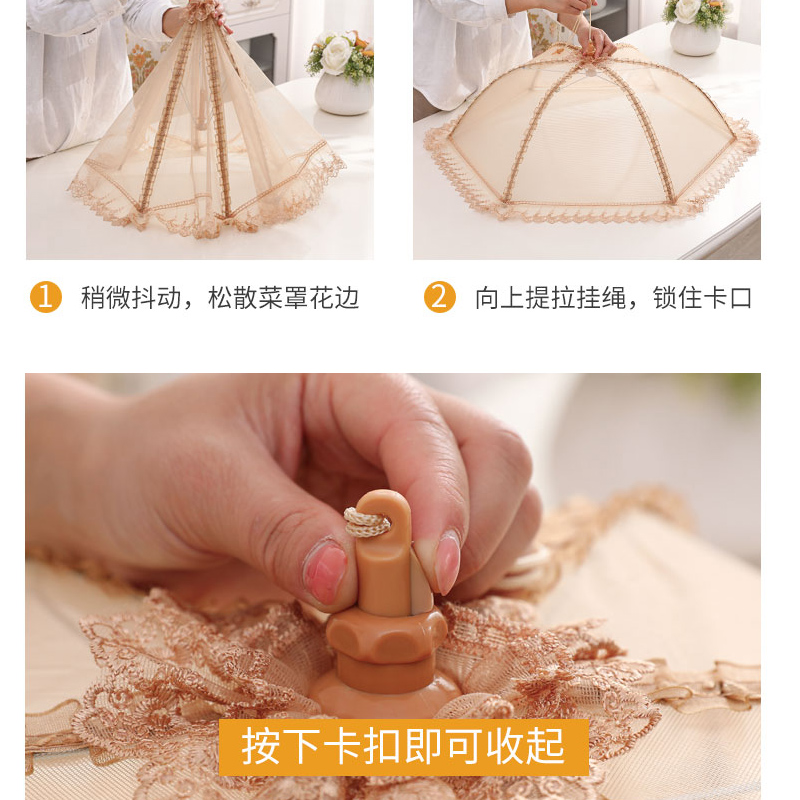 1 稍微抖动，松散菜罩花边

2 向上提拉挂绳，锁住卡口

按下卡扣即可收起