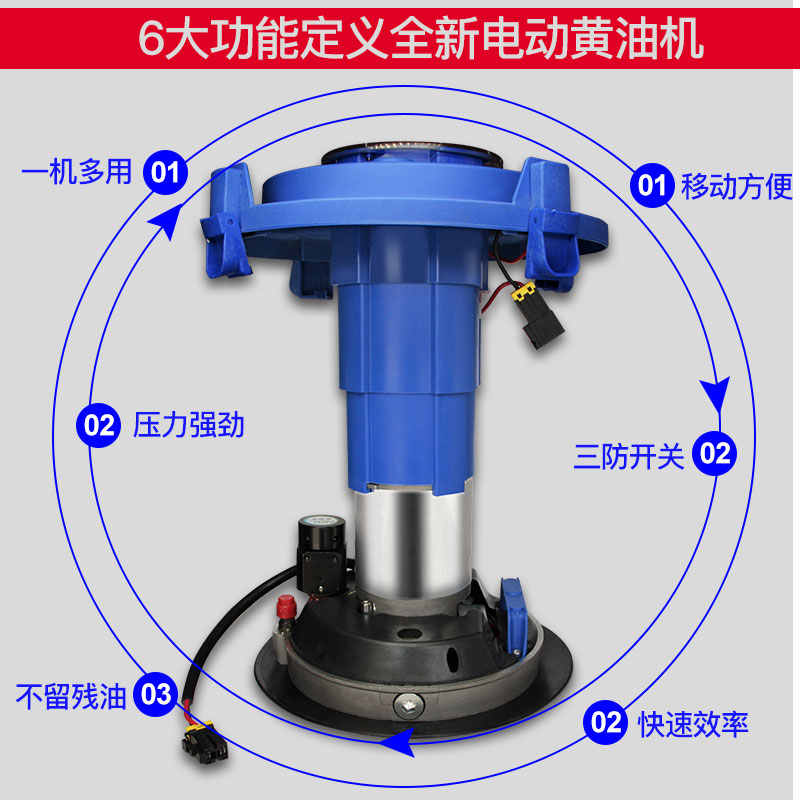 6大功能定义全新电动黄油机

一机多用 01

01 移动方便

02 压力强劲

三防开关 02

不留残油 03

02 快速效率