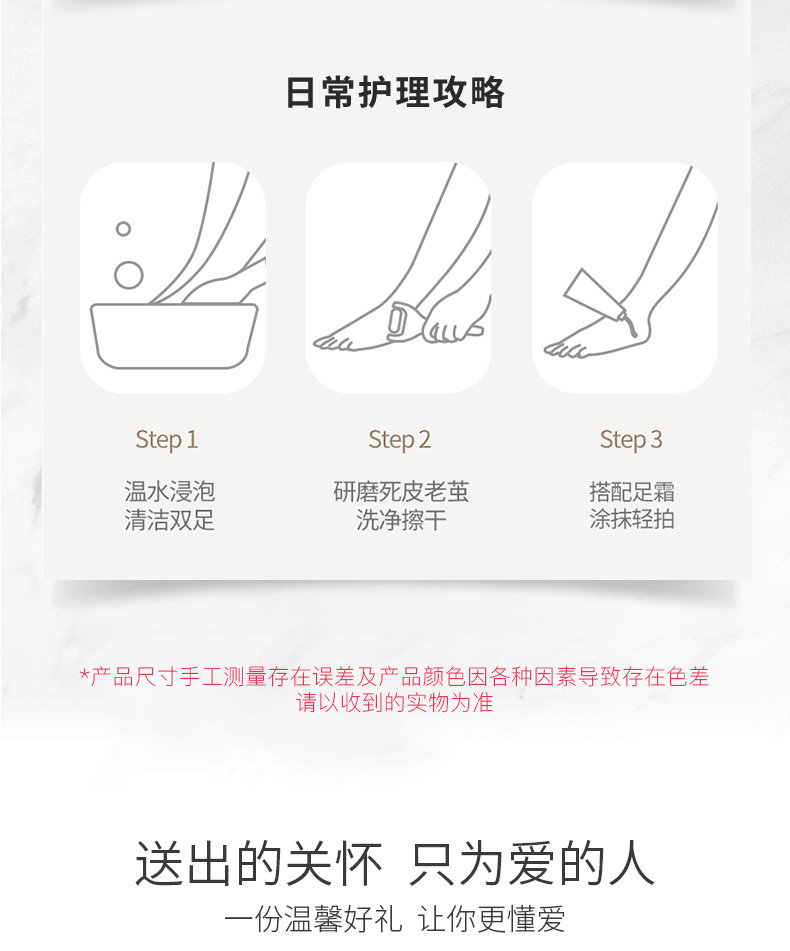 日常护理攻略

Step 1
温水浸泡
清洁双足

Step 2
研磨死皮老茧
洗净擦干

Step 3
搭配足霜
涂抹轻拍

*产品尺寸手工测量存在误差及产品颜色因各种因素导致存在色差
请以收到的实物为准

送出的关怀 只为爱的人
一份温馨好礼 让你更懂爱