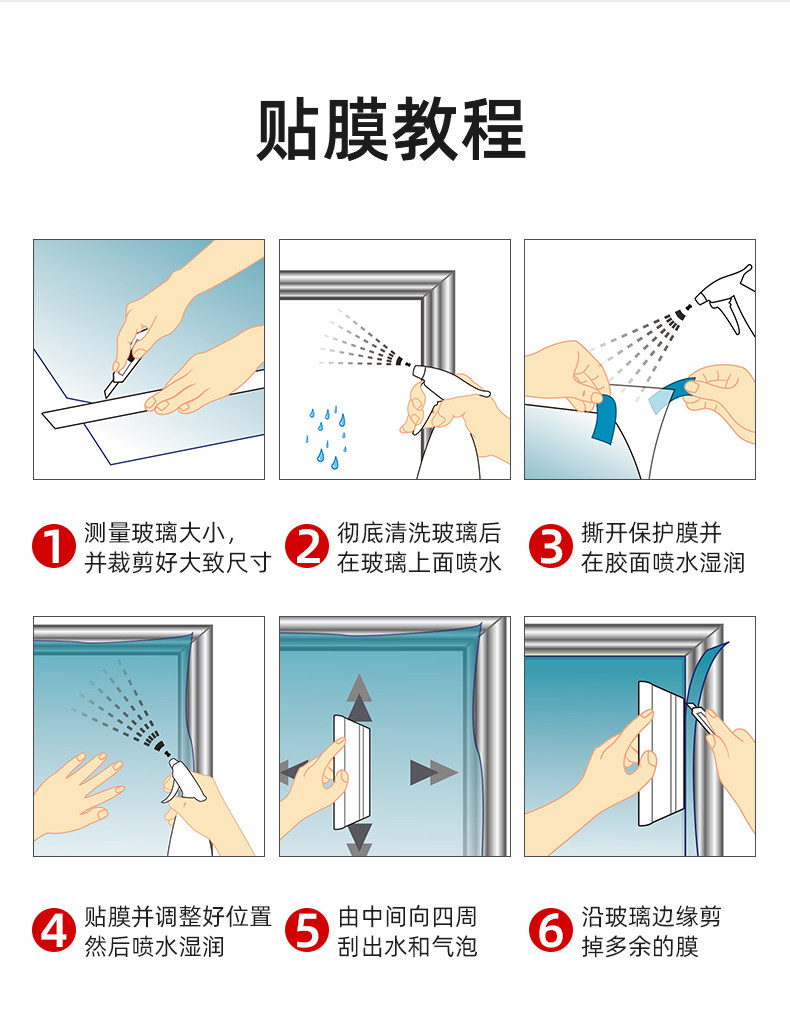 贴膜教程

1 测量玻璃大小，并裁剪好大致尺寸

2 彻底清洗玻璃后在玻璃上面喷水

3 撕开保护膜并在胶面喷水湿润

4 贴膜并调整好位置然后喷水湿润

5 由中间向四周刮出水和气泡

6 沿玻璃边缘剪掉多余的膜