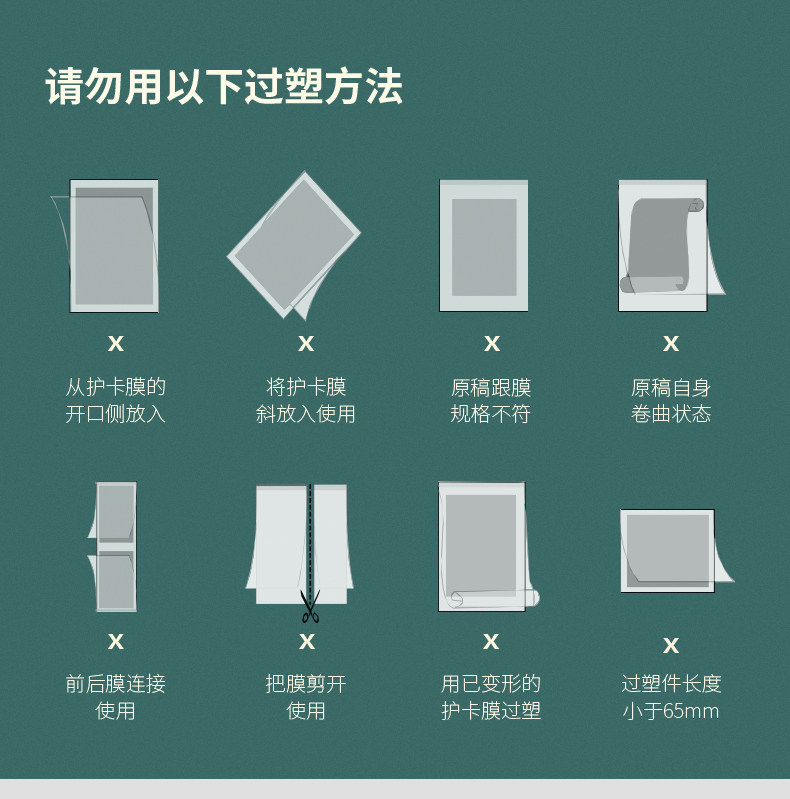 请勿用以下过塑方法

x
从护卡膜的开口侧放入

x
将护卡膜斜放入使用

x
原稿跟膜规格不符

x
原稿自身卷曲状态

x
前后膜连接使用

x
把膜剪开使用

x
用已变形的护卡膜过塑

x
过塑件长度小于65mm