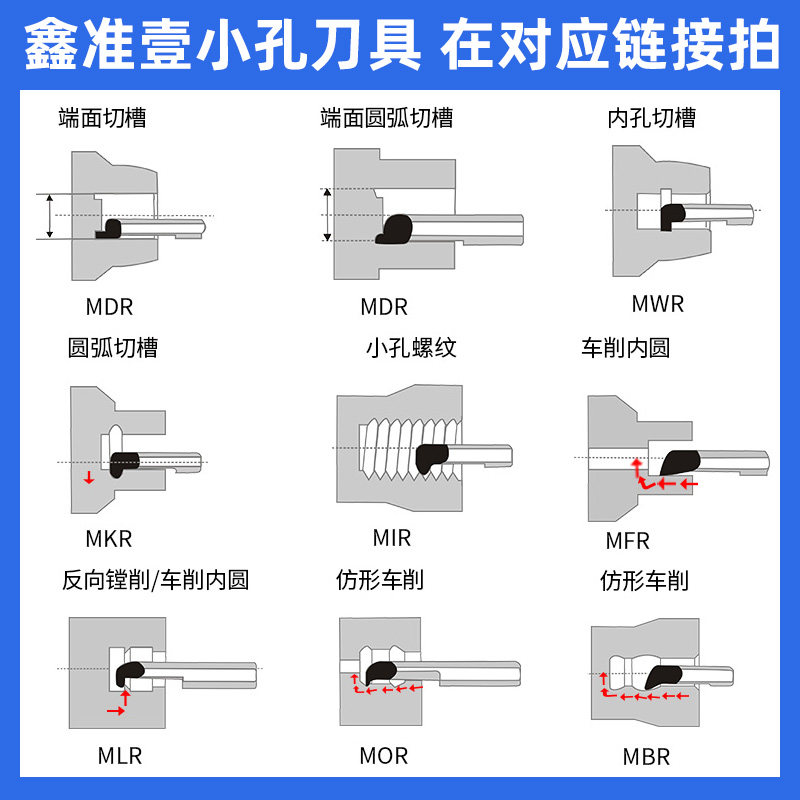 鑫准壹小孔刀具 在对应链接拍

端面切槽

MDR

端面圆弧切槽

MDR

内孔切槽

MWR

圆弧切槽

MKR

小孔螺纹

MIR

车削内圆

MFR

反向镗削/车削内圆

MLR

仿形车削

MOR

仿形车削

MBR