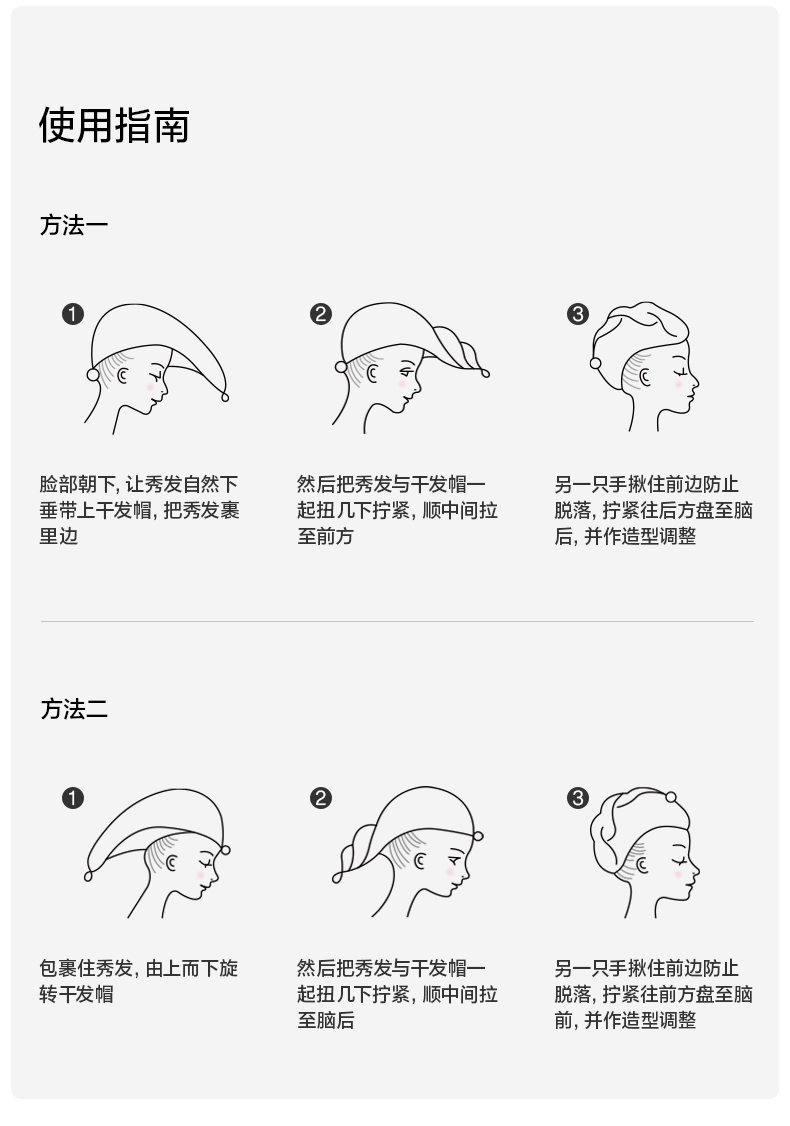 使用指南

方法一

❶

脸部朝下, 让秀发自然下垂带上干发帽, 把秀发裹里边

❷

然后把秀发与干发帽一起扭几下拧紧, 顺中间拉至前方

❸

另一只手揪住前边防止脱落, 拧紧往后方盘至脑后, 并作造型调整

方法二

❶

包裹住秀发, 由上而下旋转干发帽

❷

然后把秀发与干发帽一起扭几下拧紧, 顺中间拉至脑后

❸

另一只手揪住前边防止脱落, 拧紧往前方盘至脑前, 并作造型调整