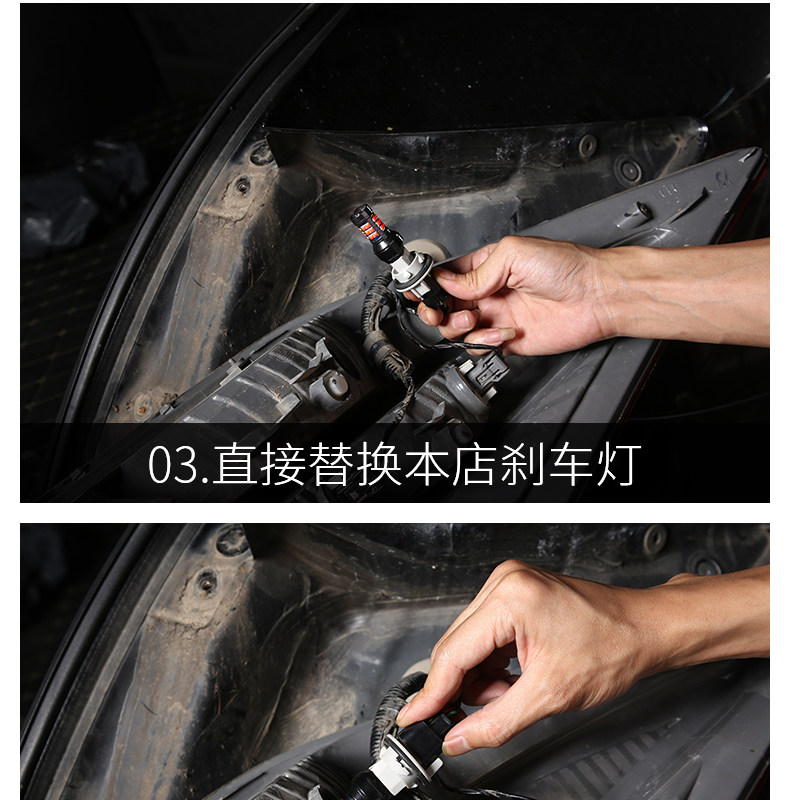 03.直接替换本店刹车灯