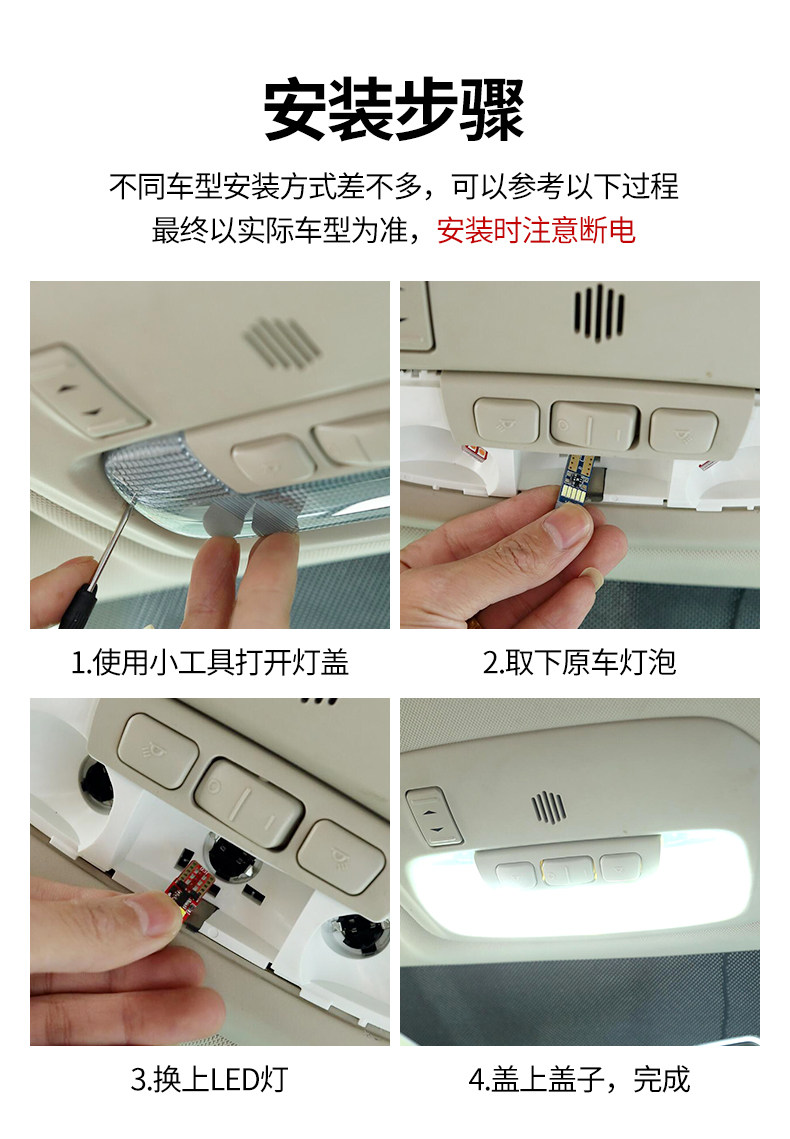 安装步骤

不同车型安装方式差不多，可以参考以下过程
最终以实际车型为准，安装时注意断电

1.使用小工具打开灯盖

2.取下原车灯泡

3.换上LED灯

4.盖上盖子，完成