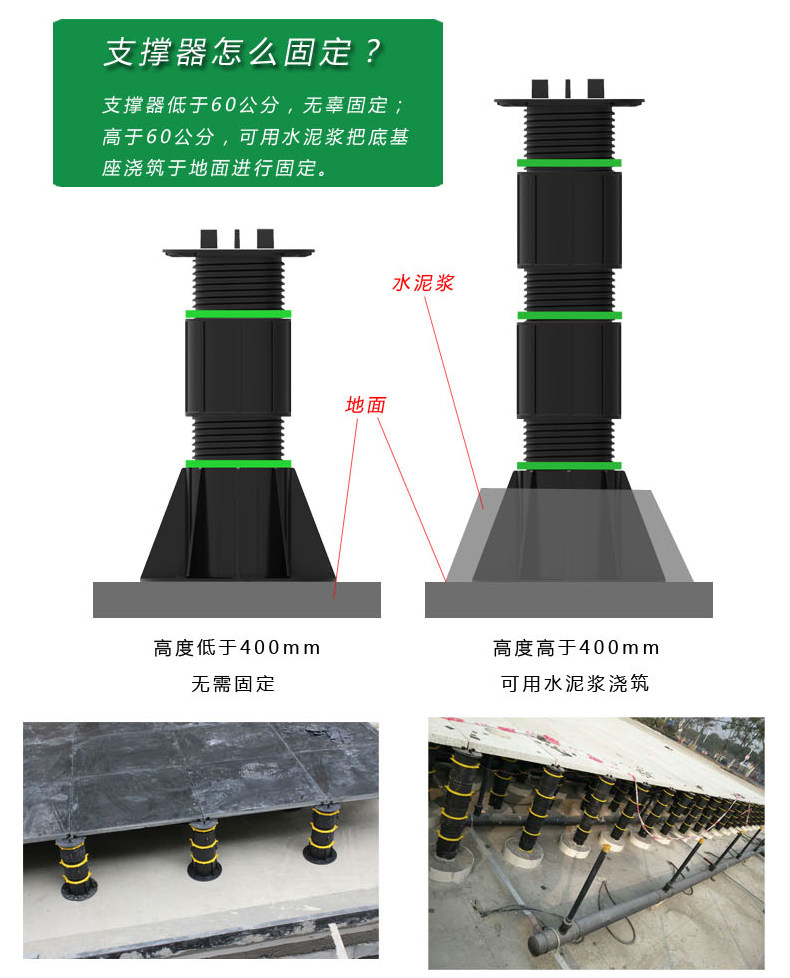 支撑器怎么固定？

支撑器低于60公分，无辜固定；高于60公分，可用水泥浆把底基座浇筑于地面进行固定。

水泥浆

地面

高度低于400mm
无需固定

高度高于400mm
可用水泥浆浇筑