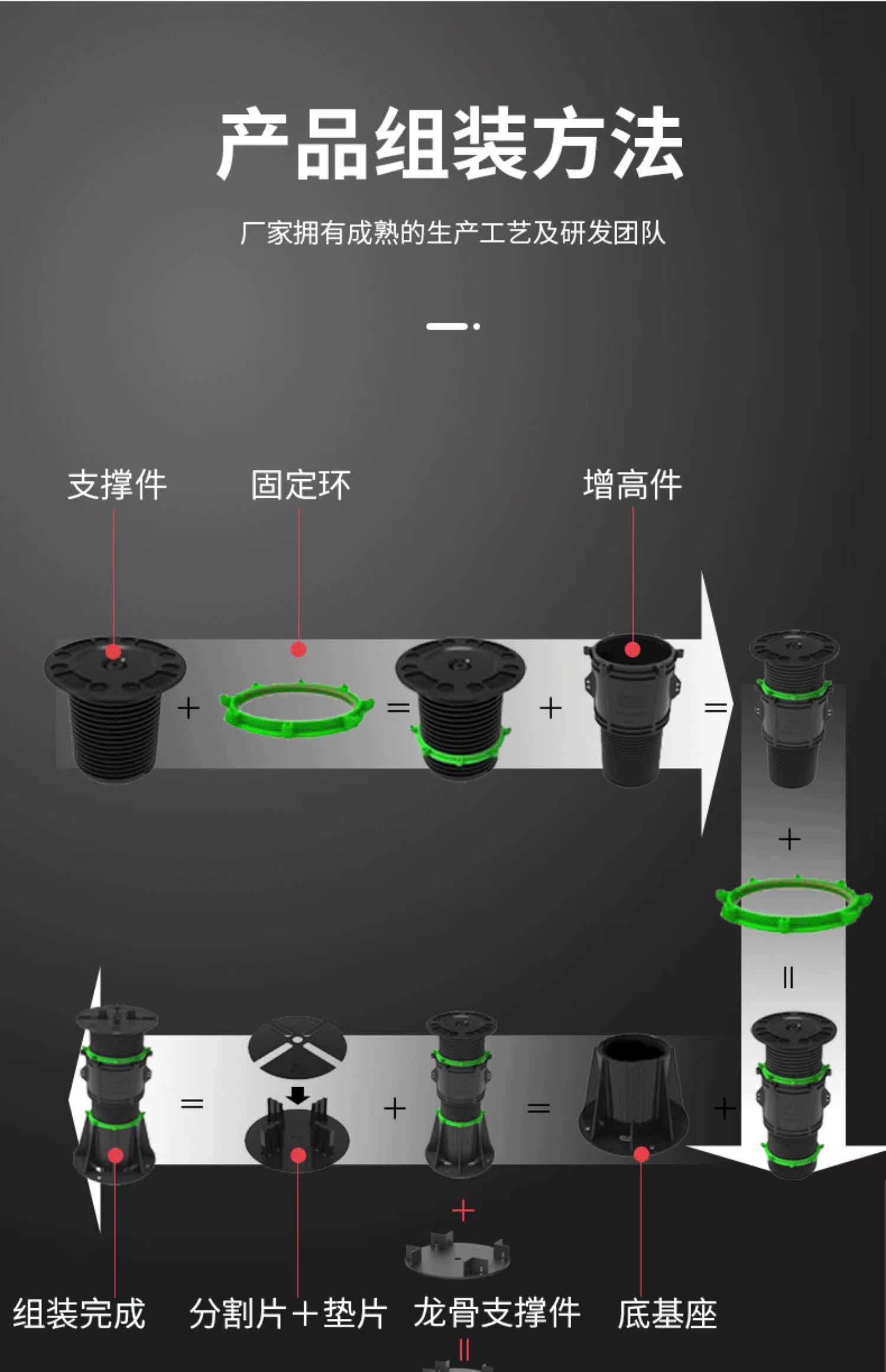 产品组装方法

厂家拥有成熟的生产工艺及研发团队

支撑件 固定环 增高件

+ = + =

+

=

= + = +

+

组装完成 分割片＋垫片 龙骨支撑件 底基座

=